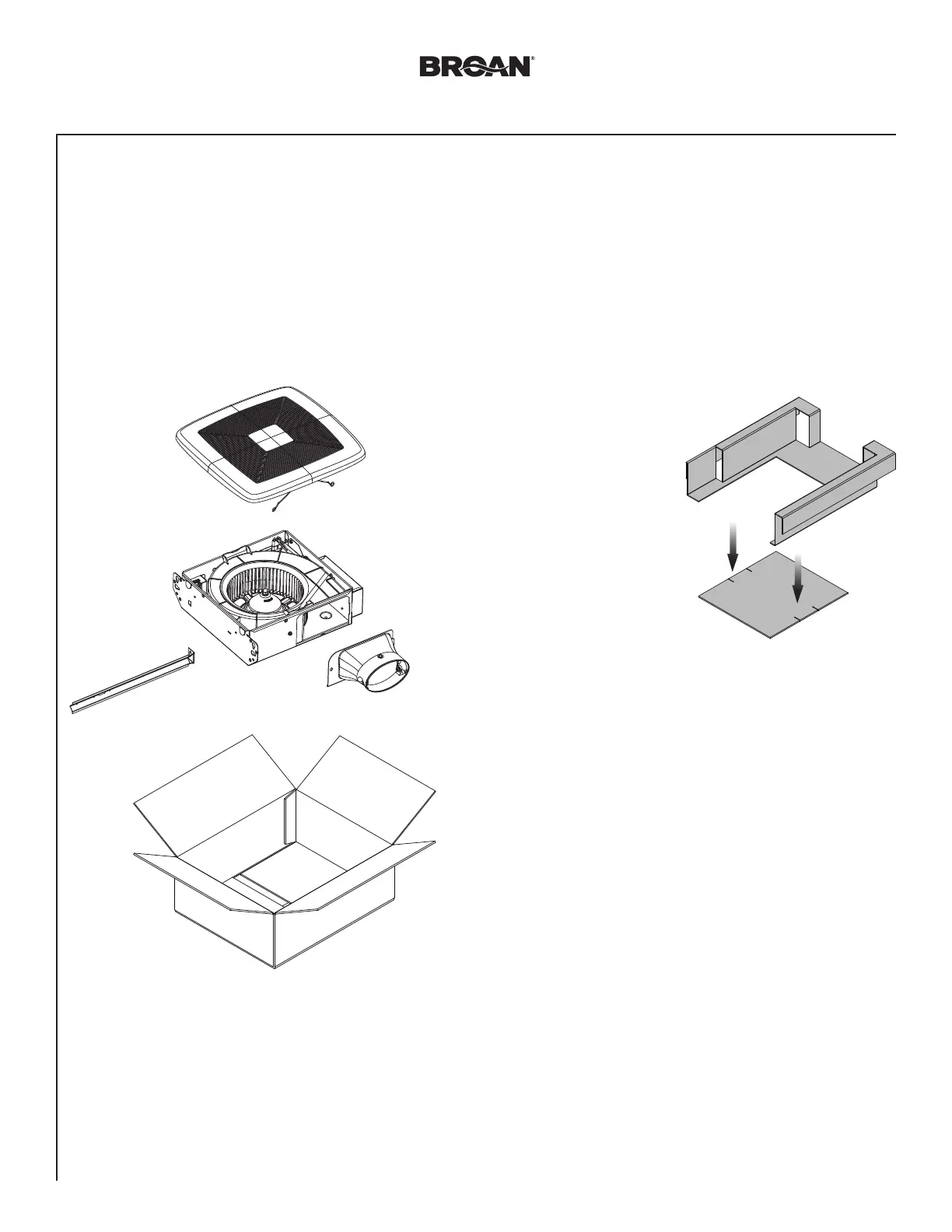 BROAN®