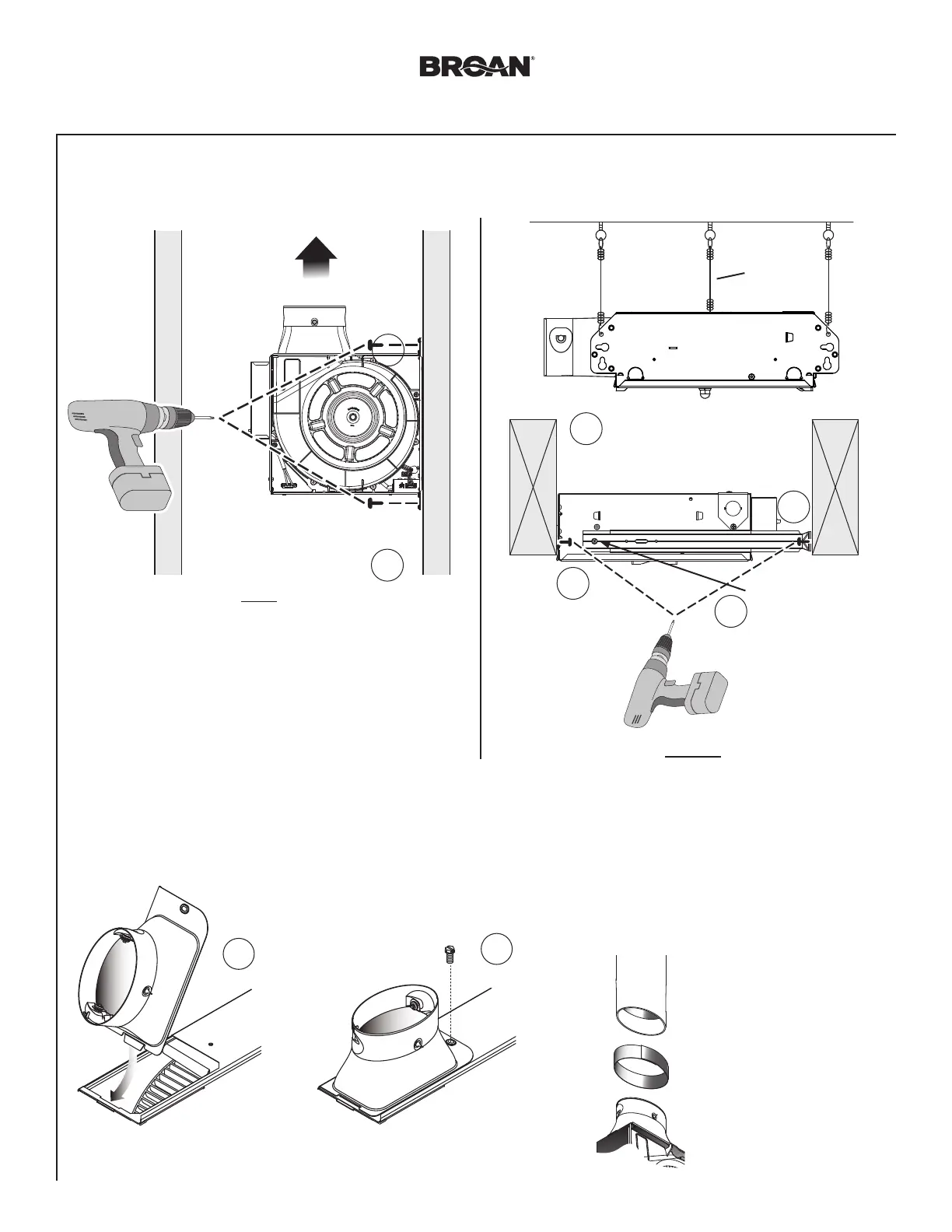 BROAN®