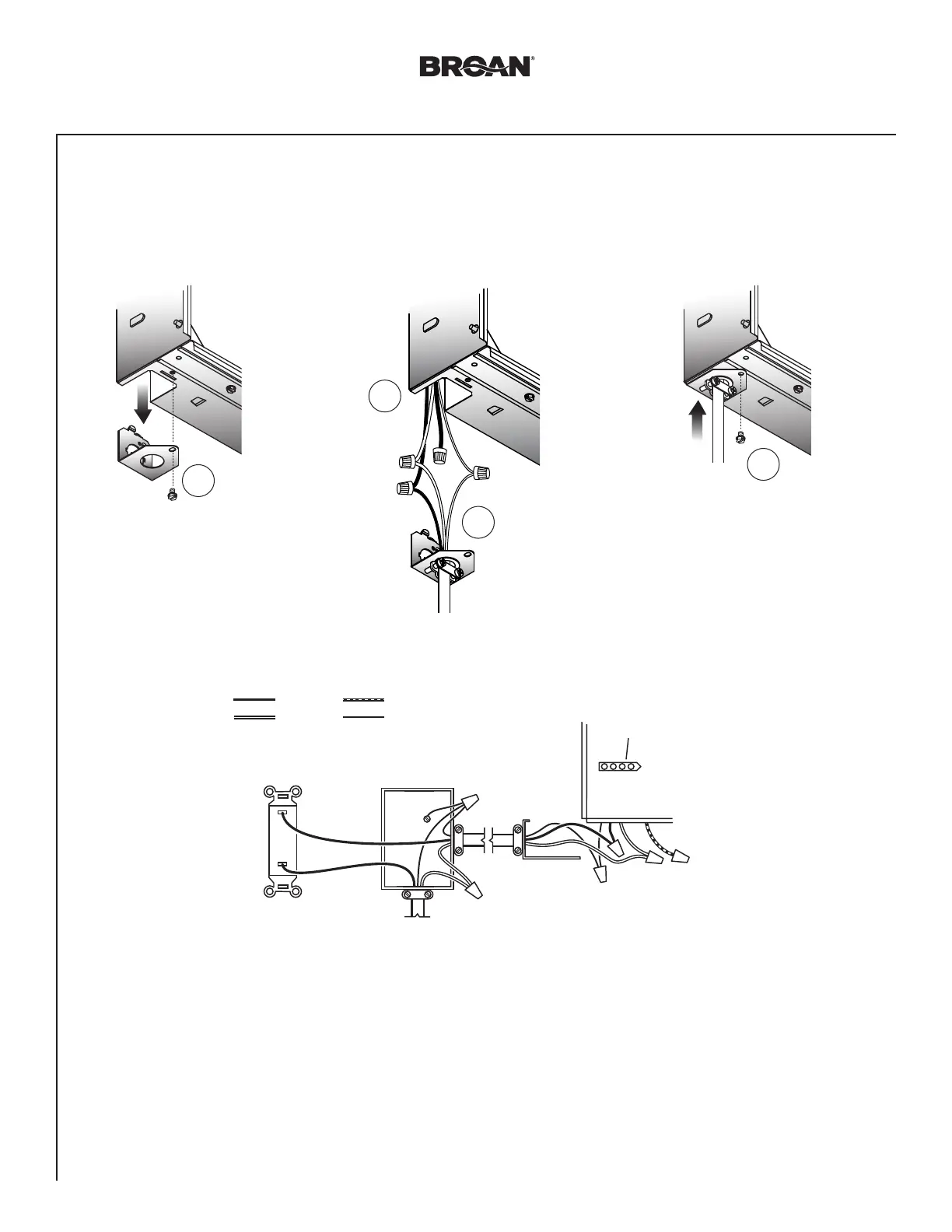 BROAN®