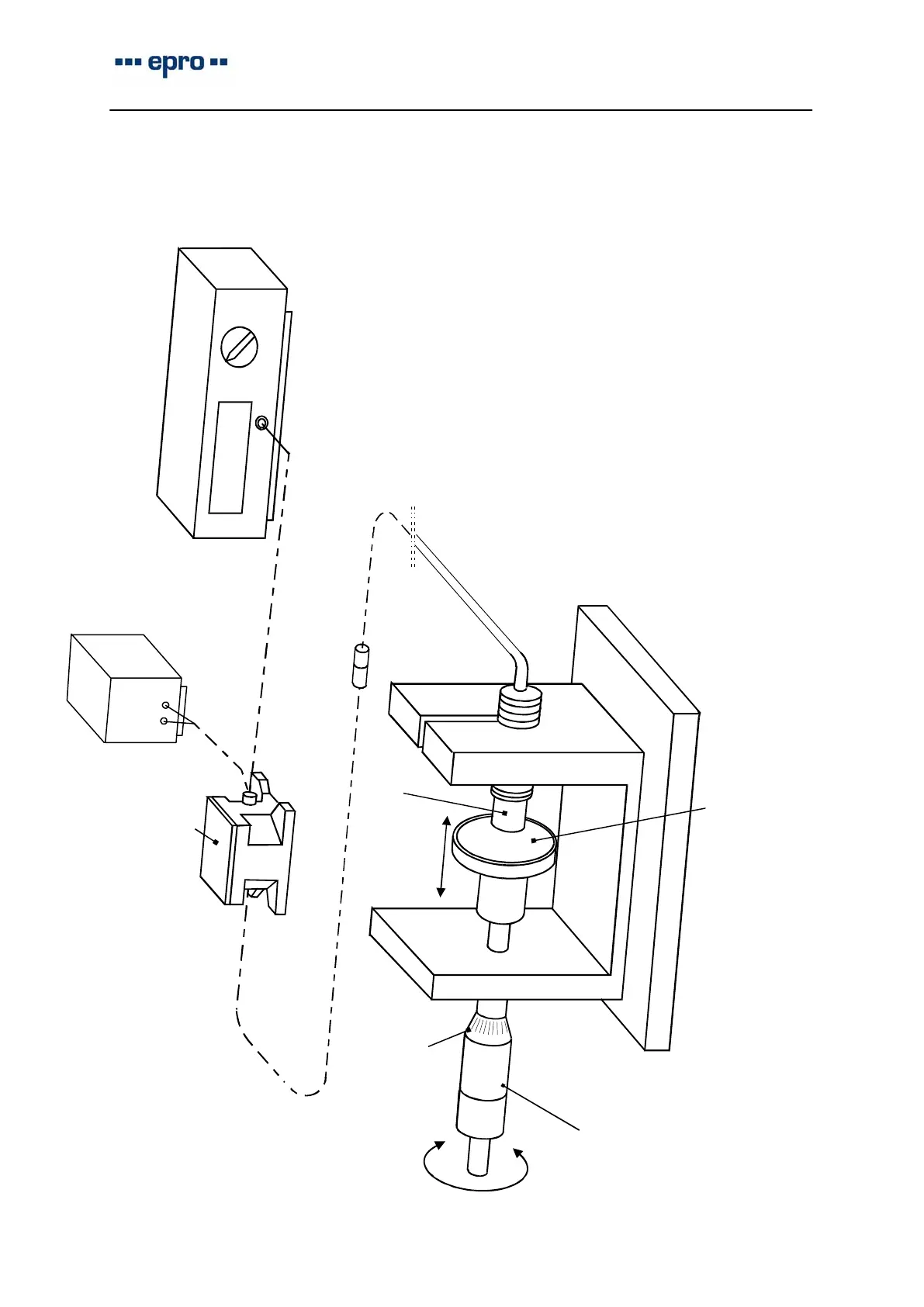 epro