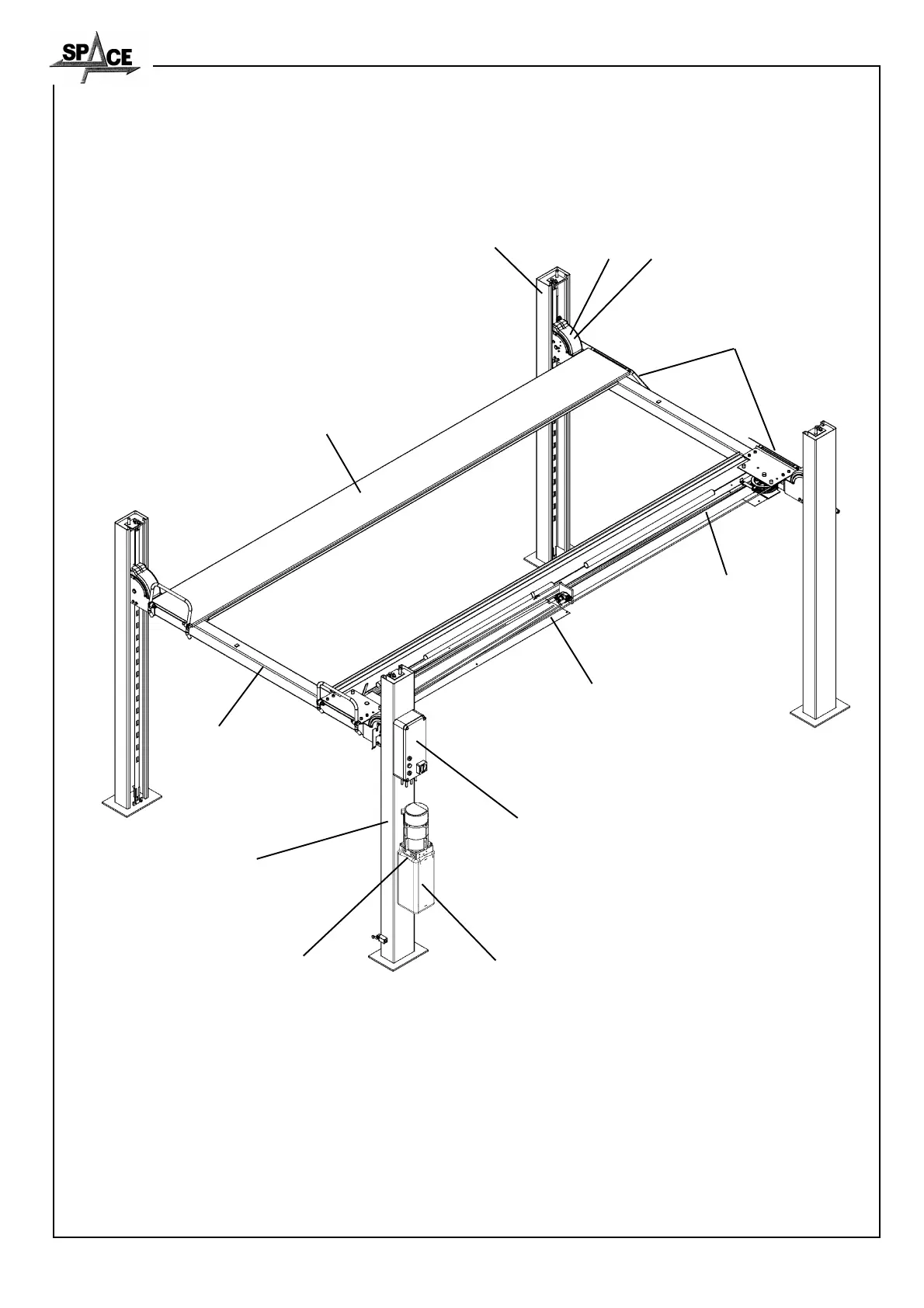 SPACE