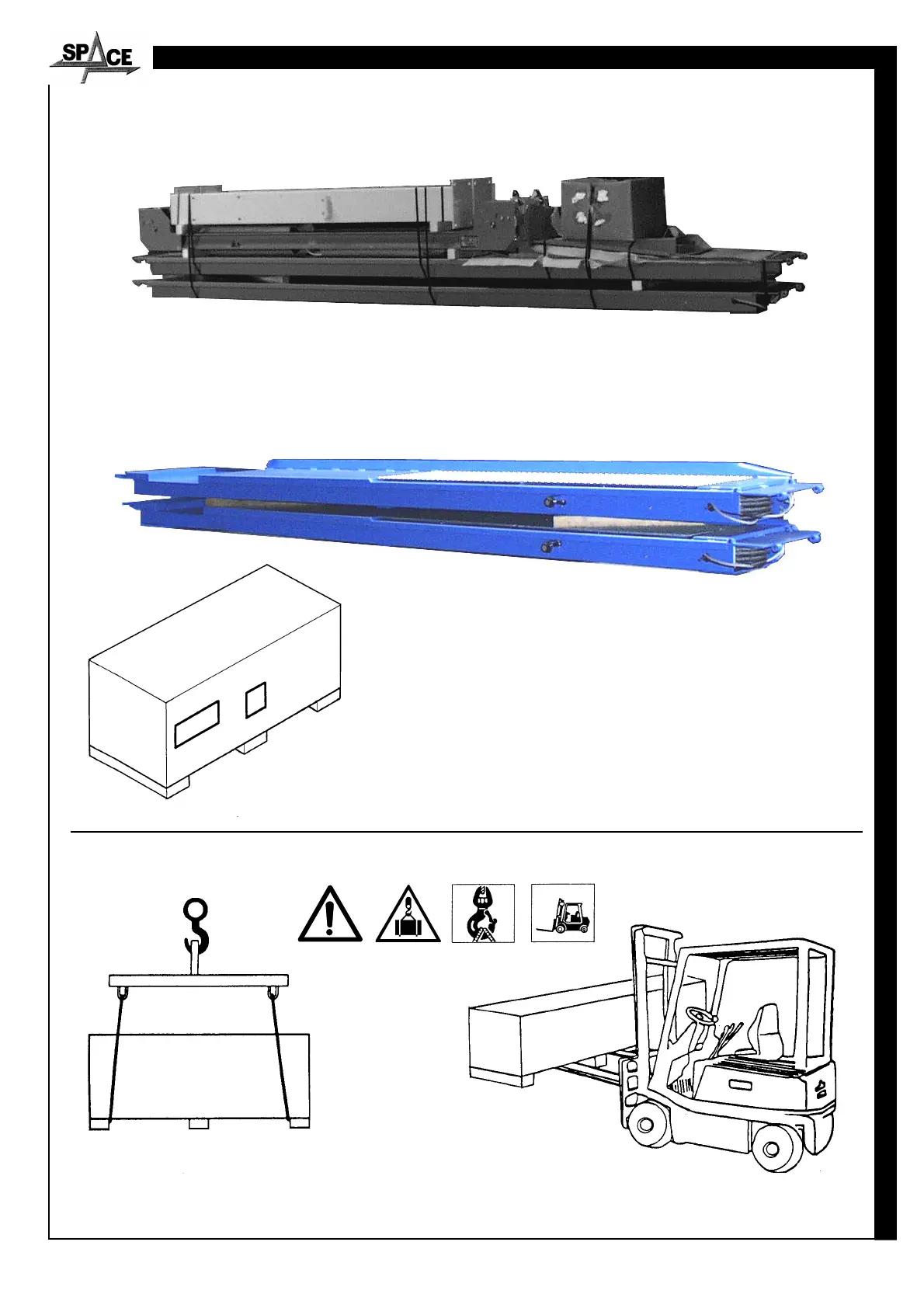 SPACE