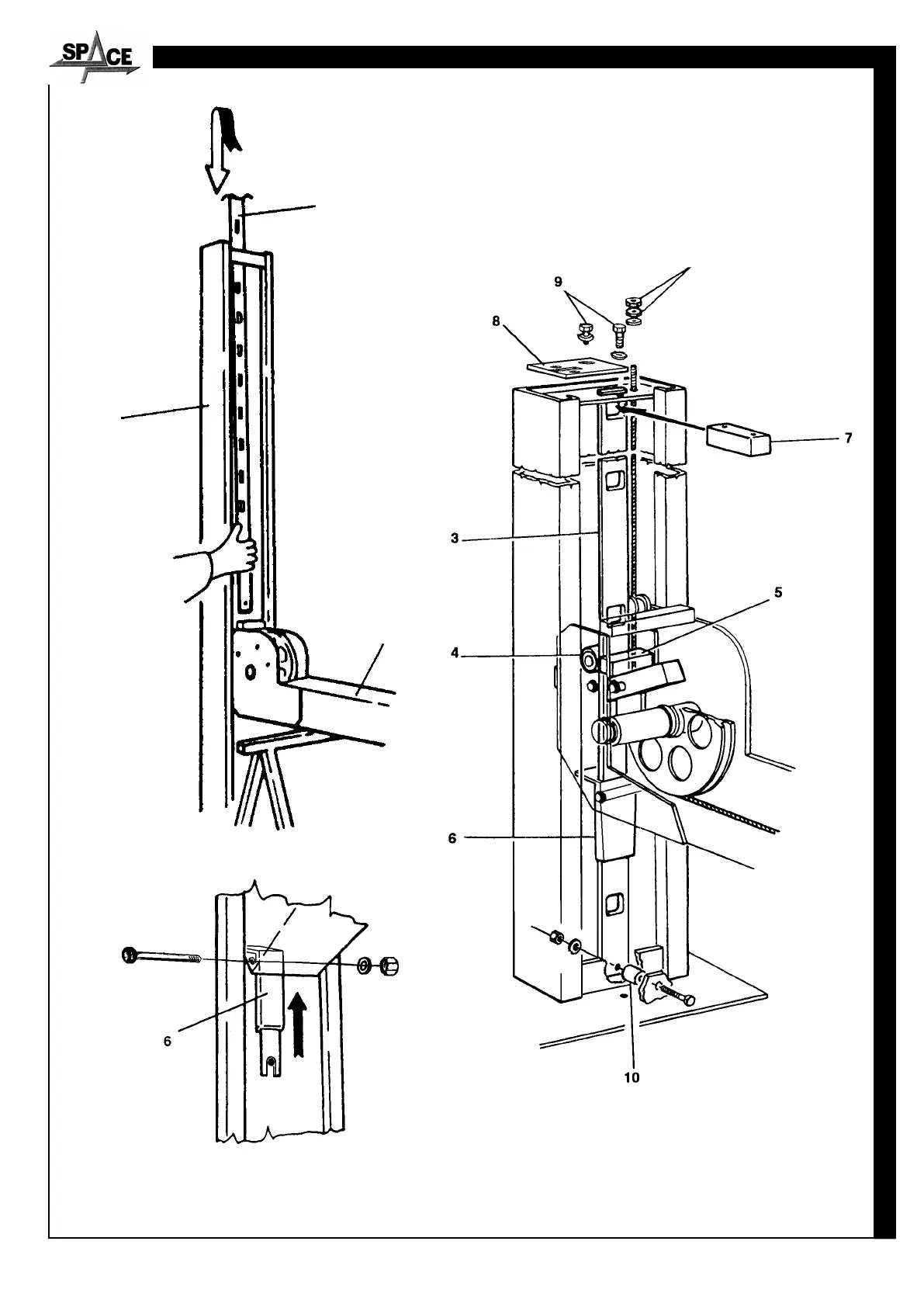 SPACE

9
8
7
3
5
4
6
6
10