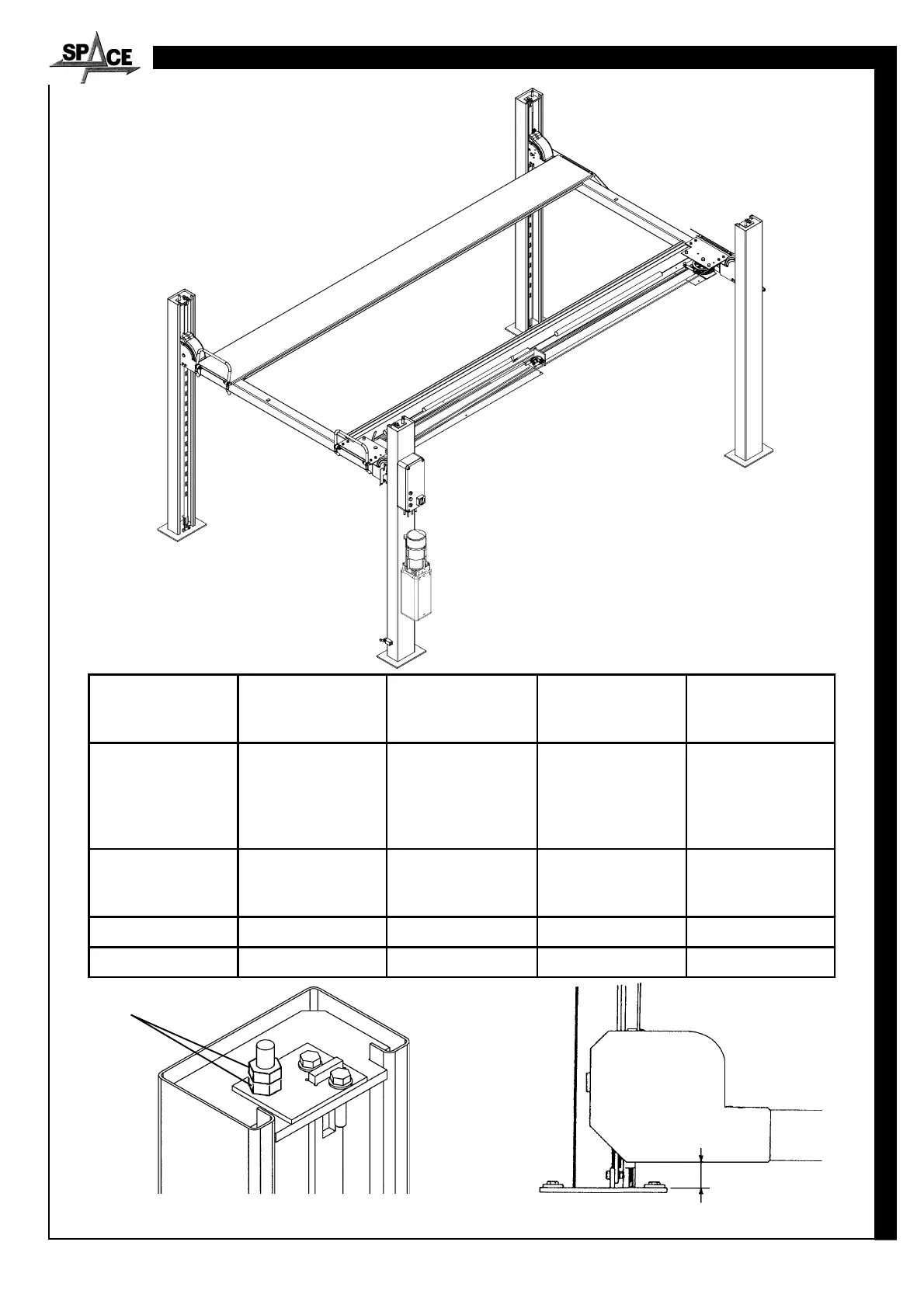 SPACE