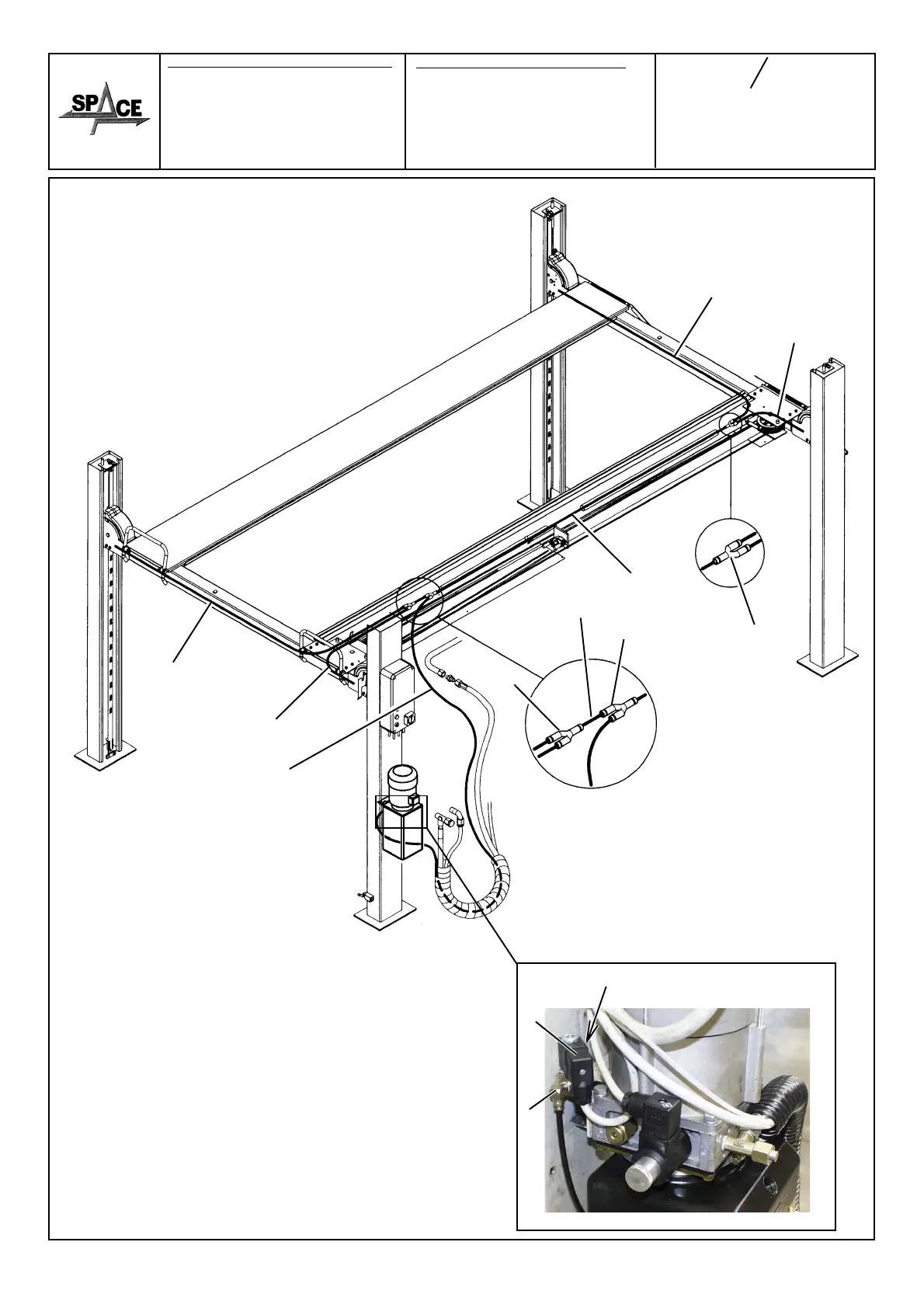 SPACE