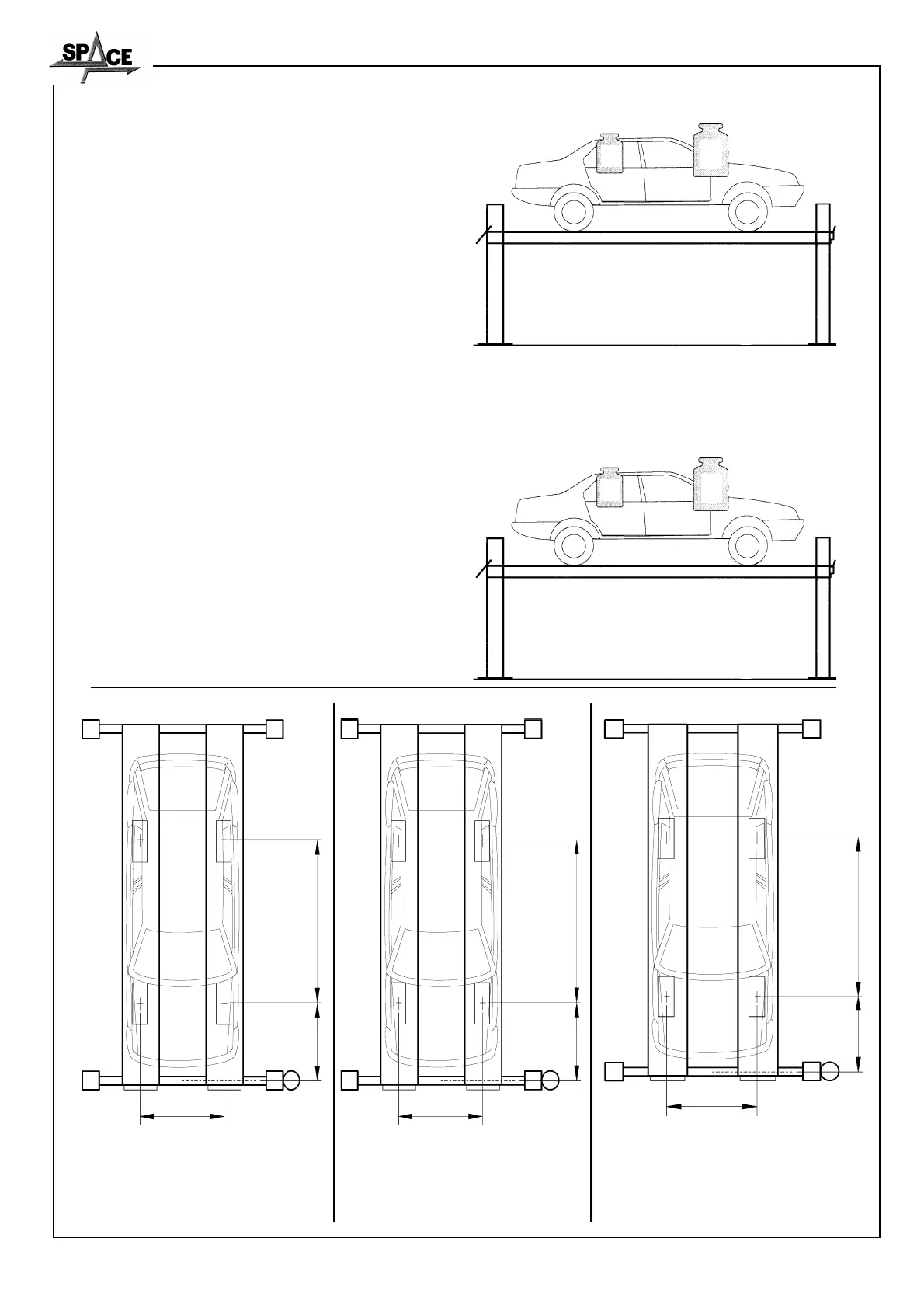 SPACE