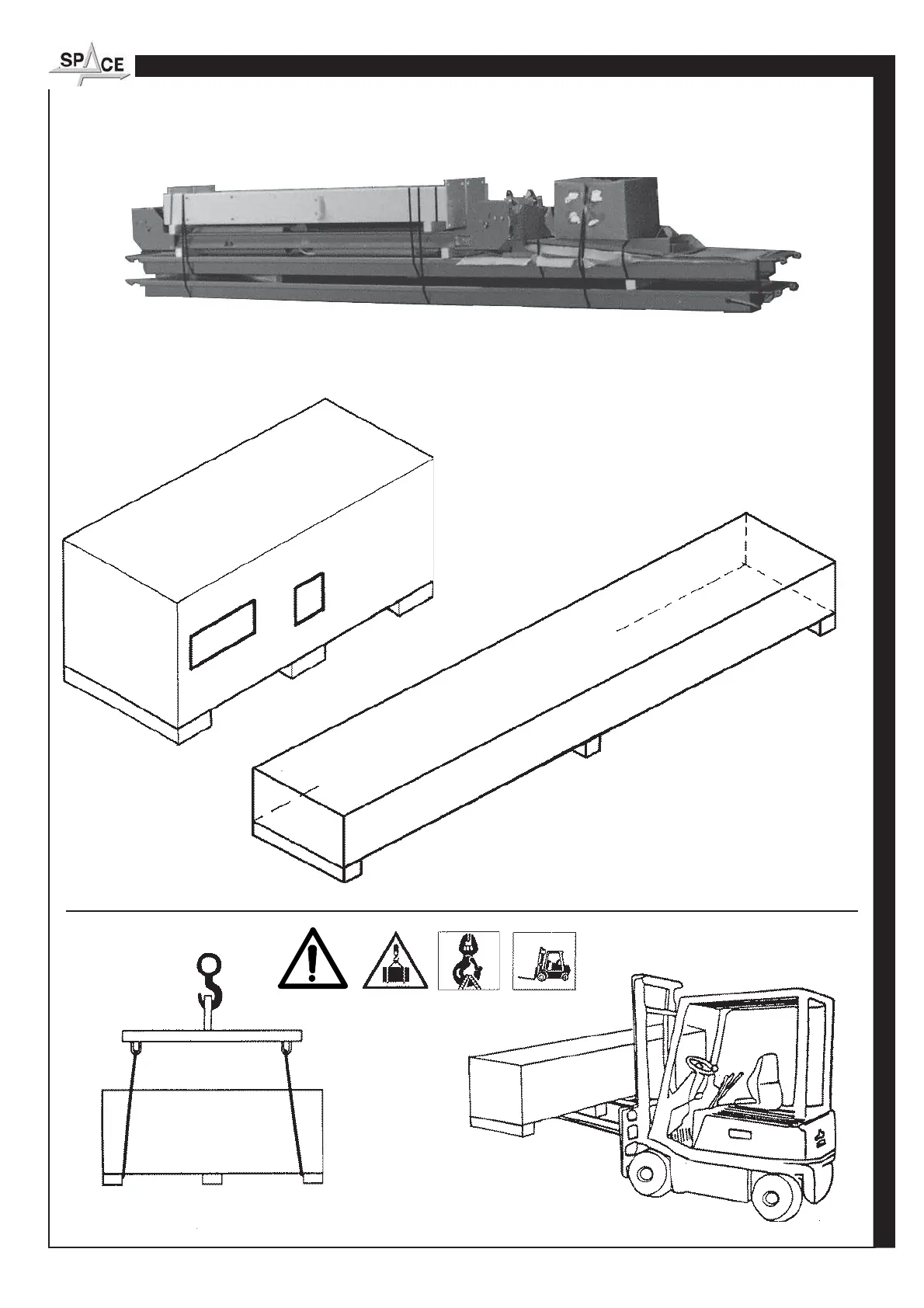 SPACE