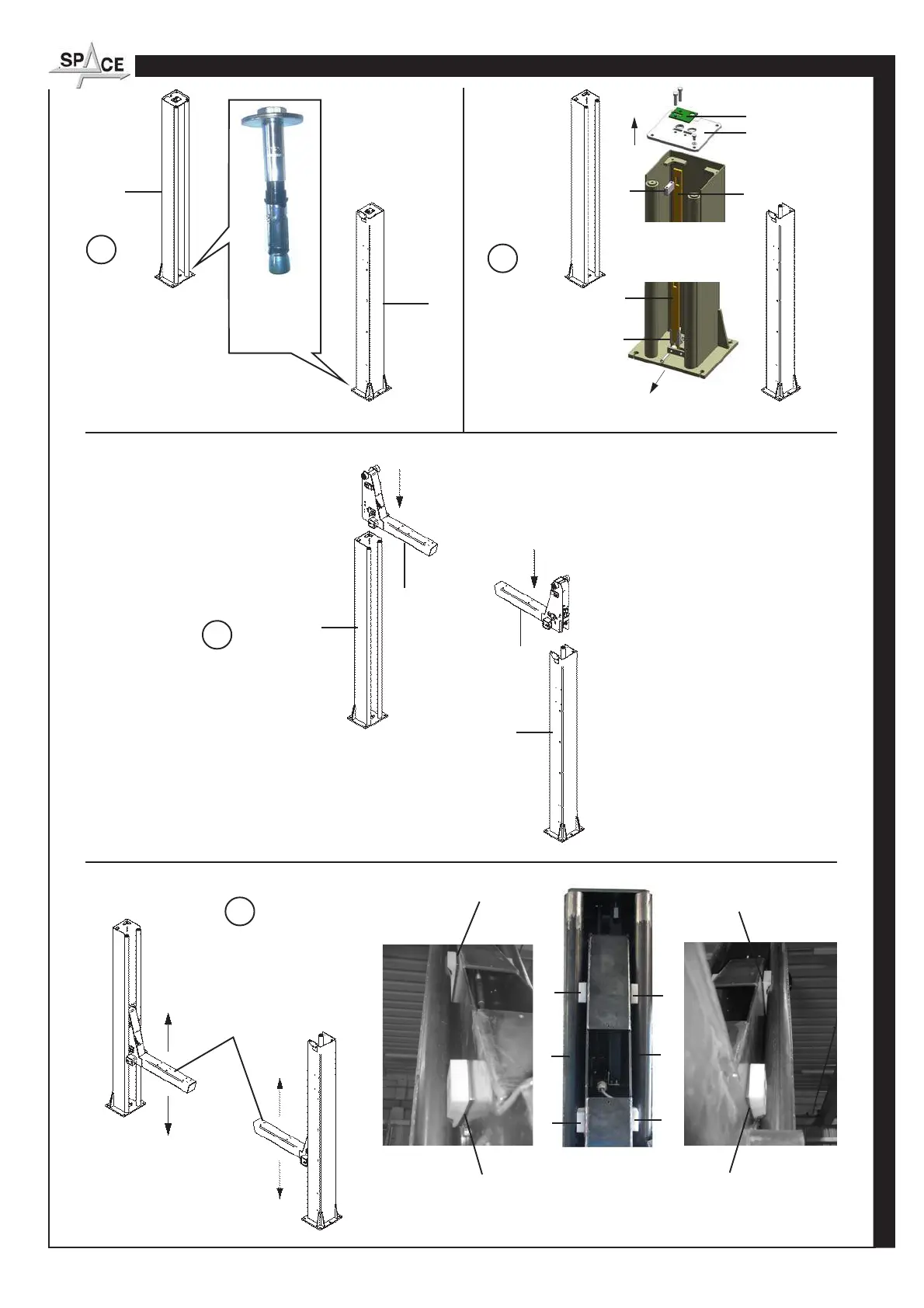 SPACE