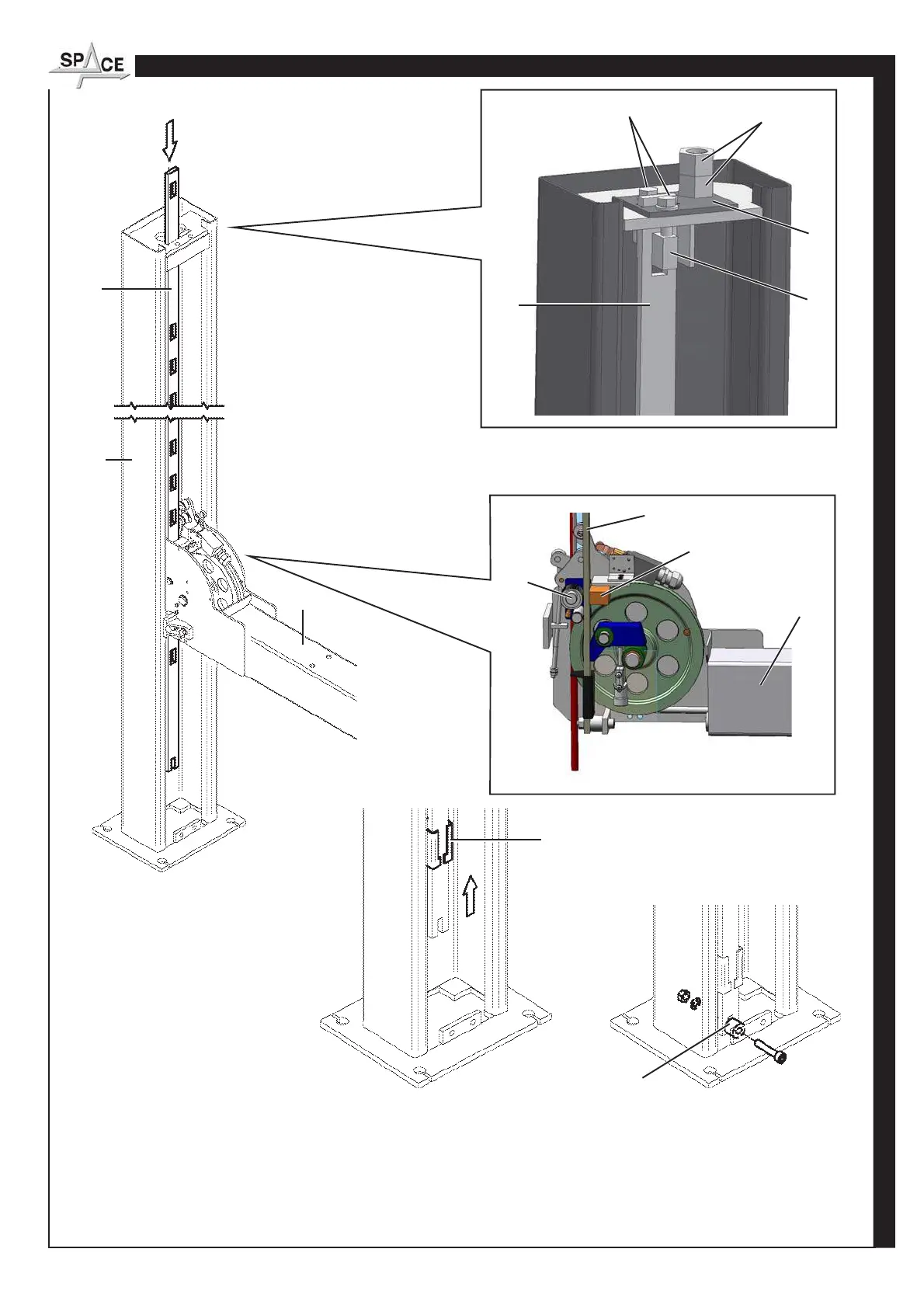 SPACE