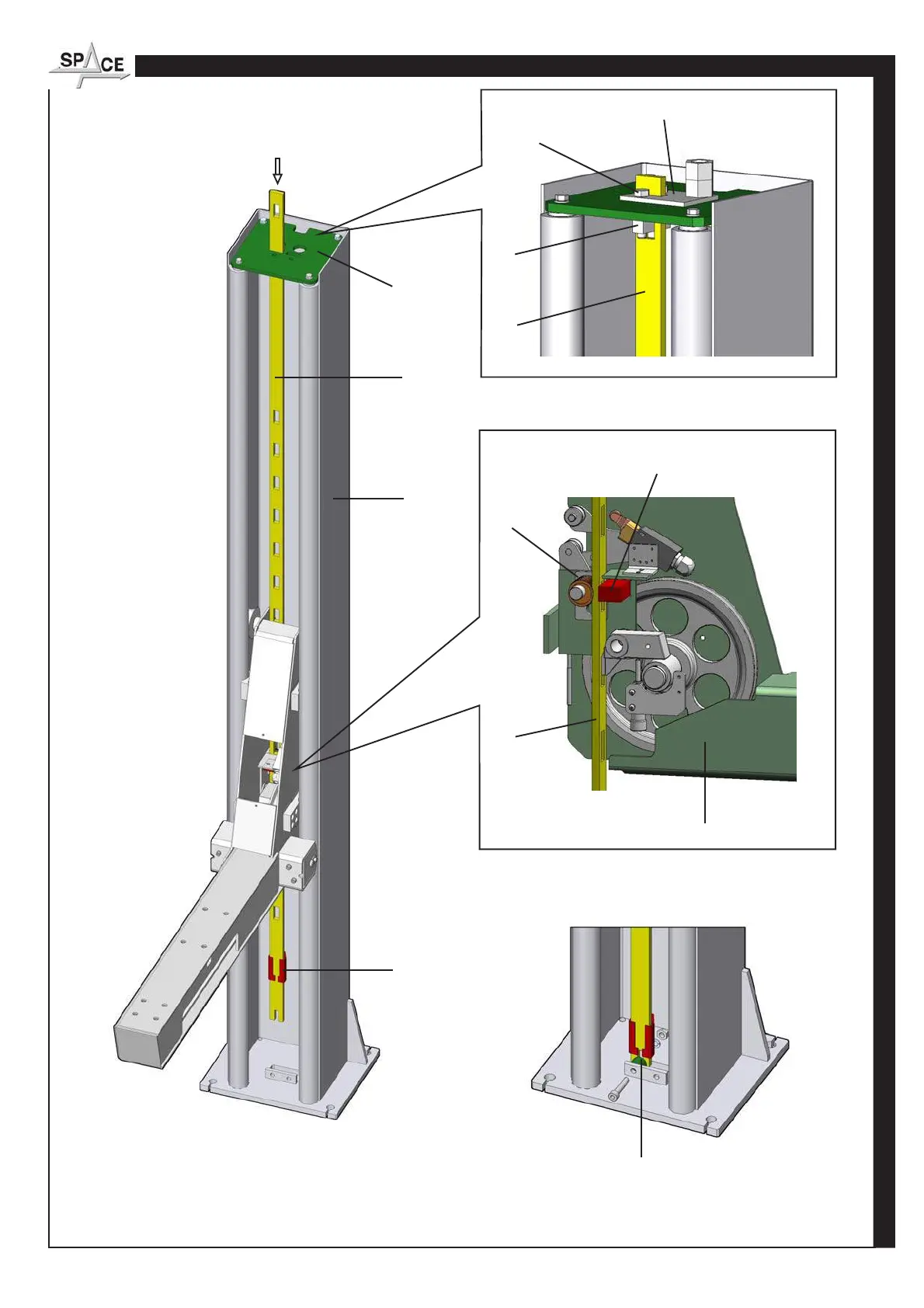 SPACE