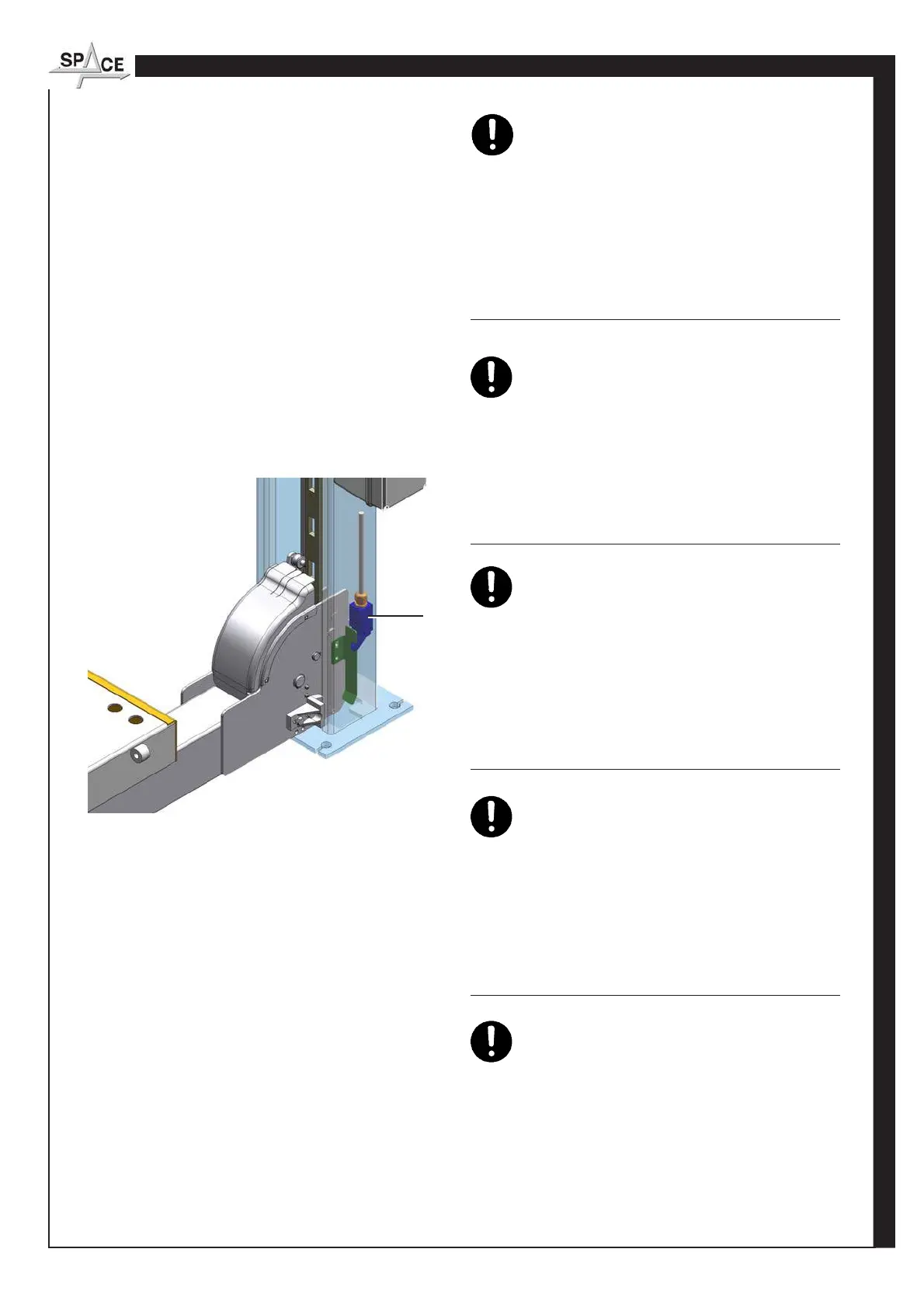 SPACE