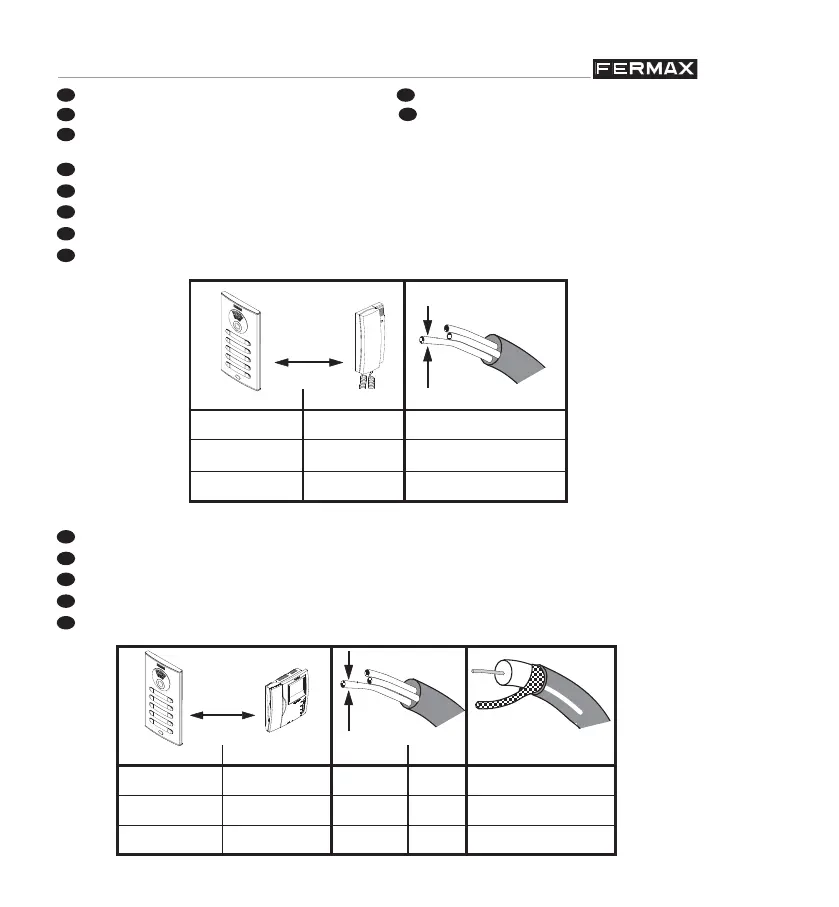 FERMAX