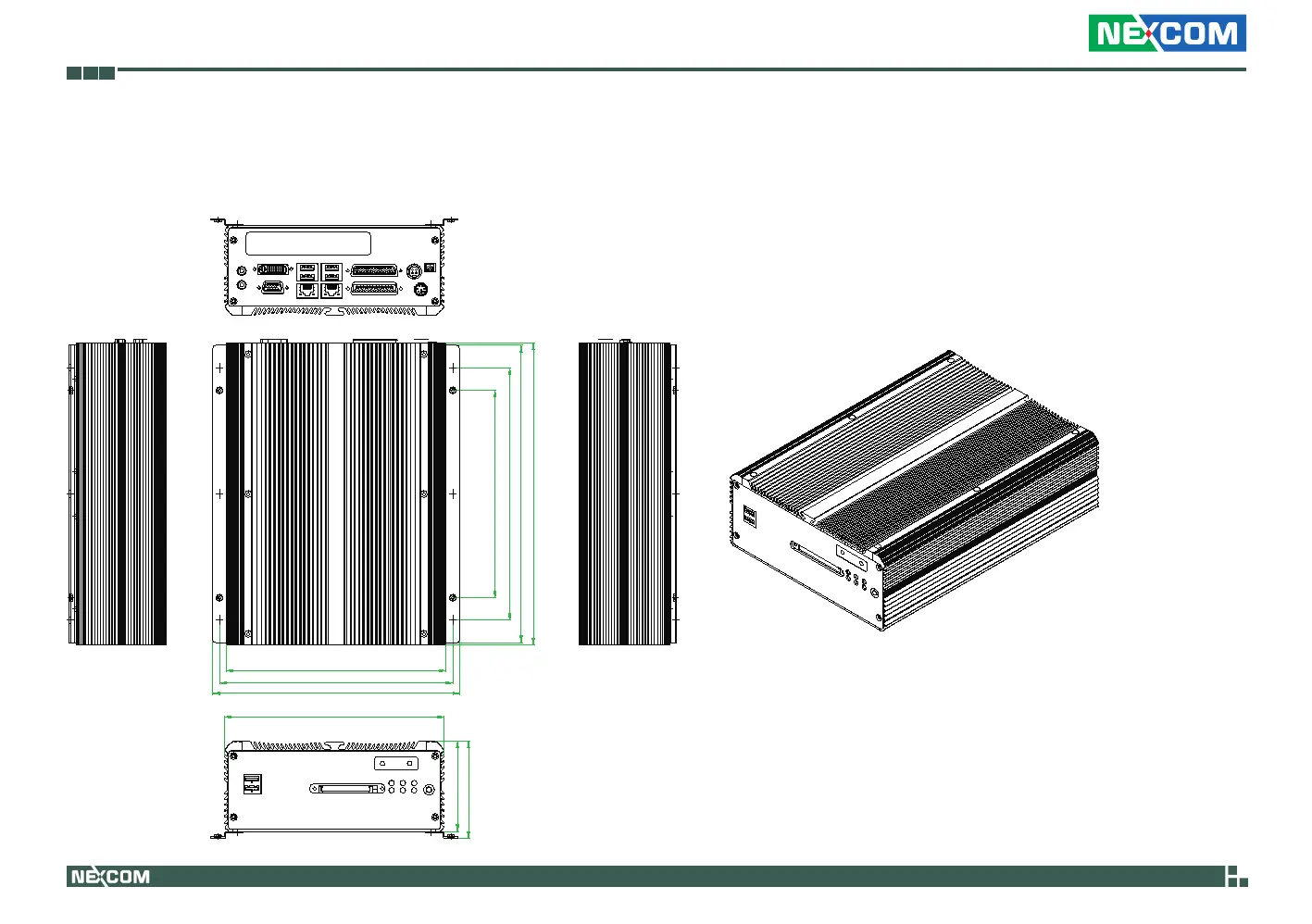 NEXCOM

NEXCOM