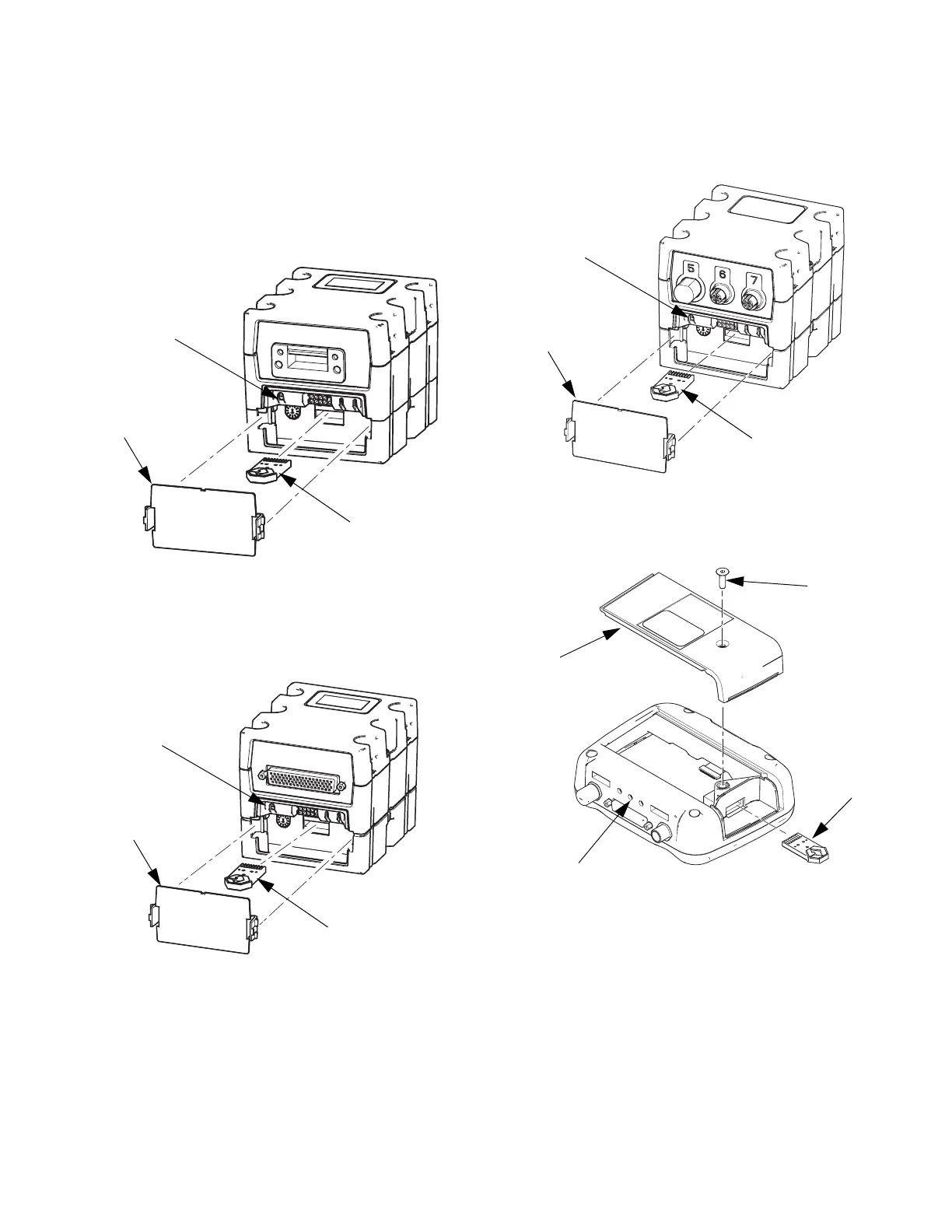 5 6 7