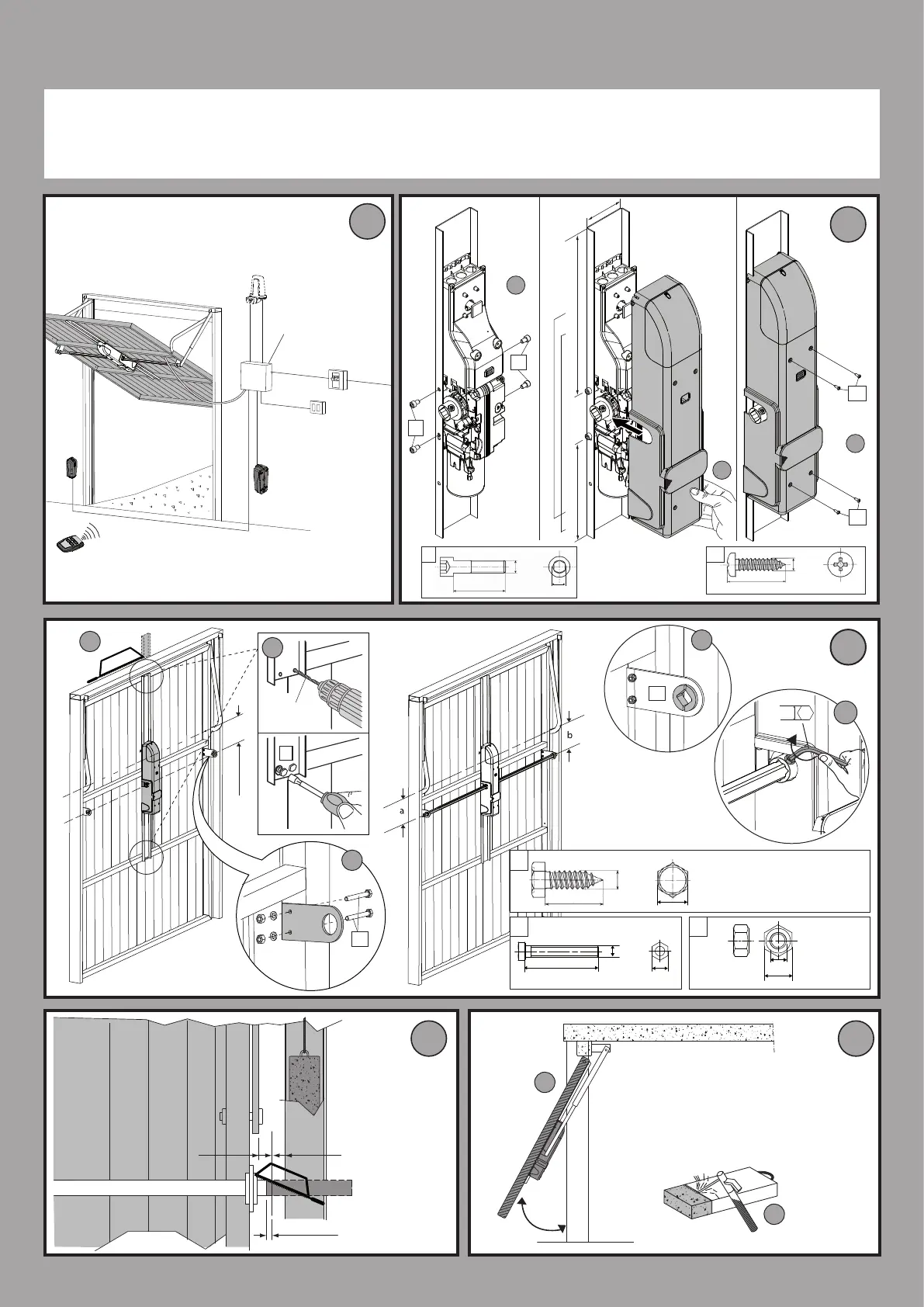 b

a