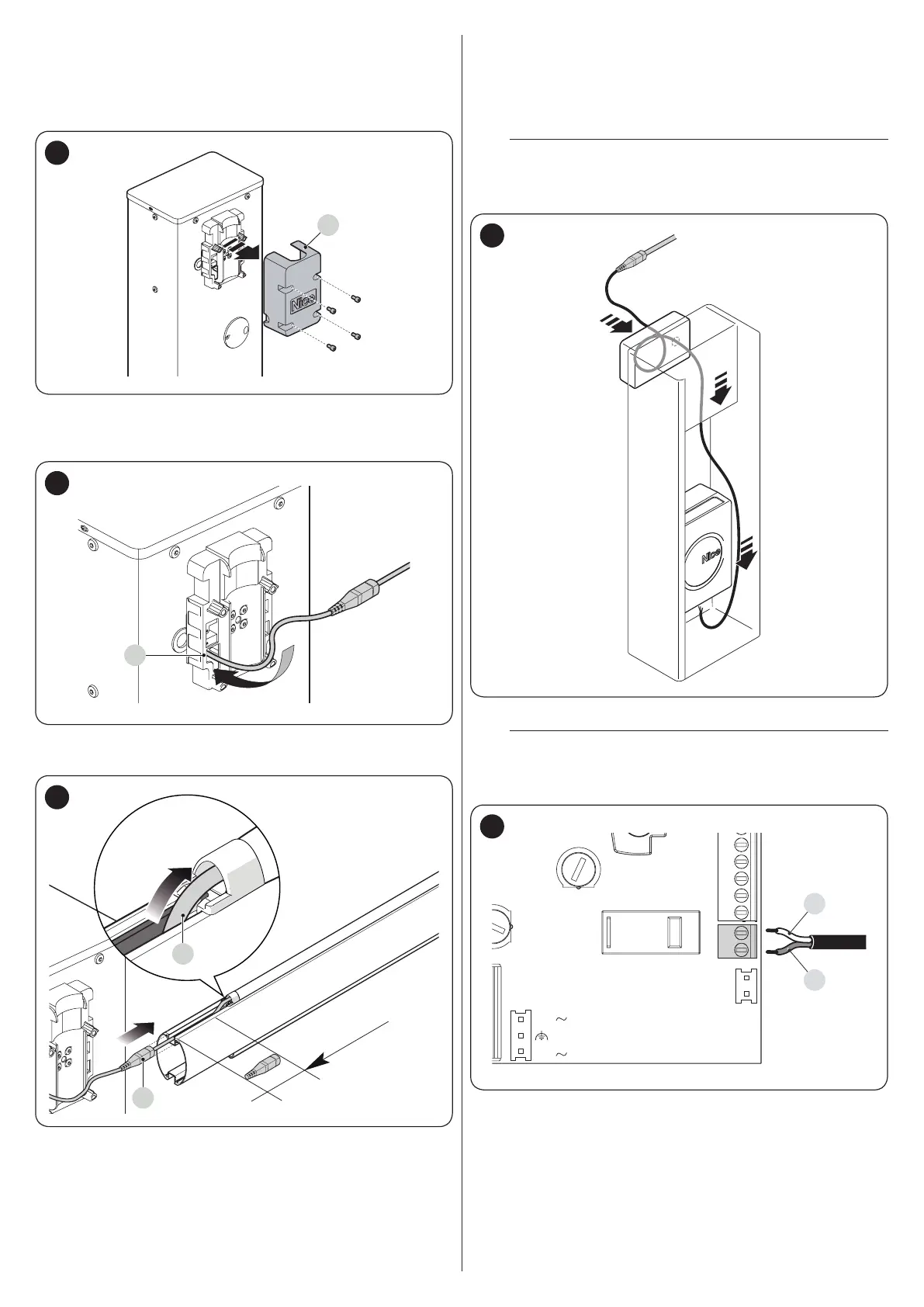 Nice

Nice