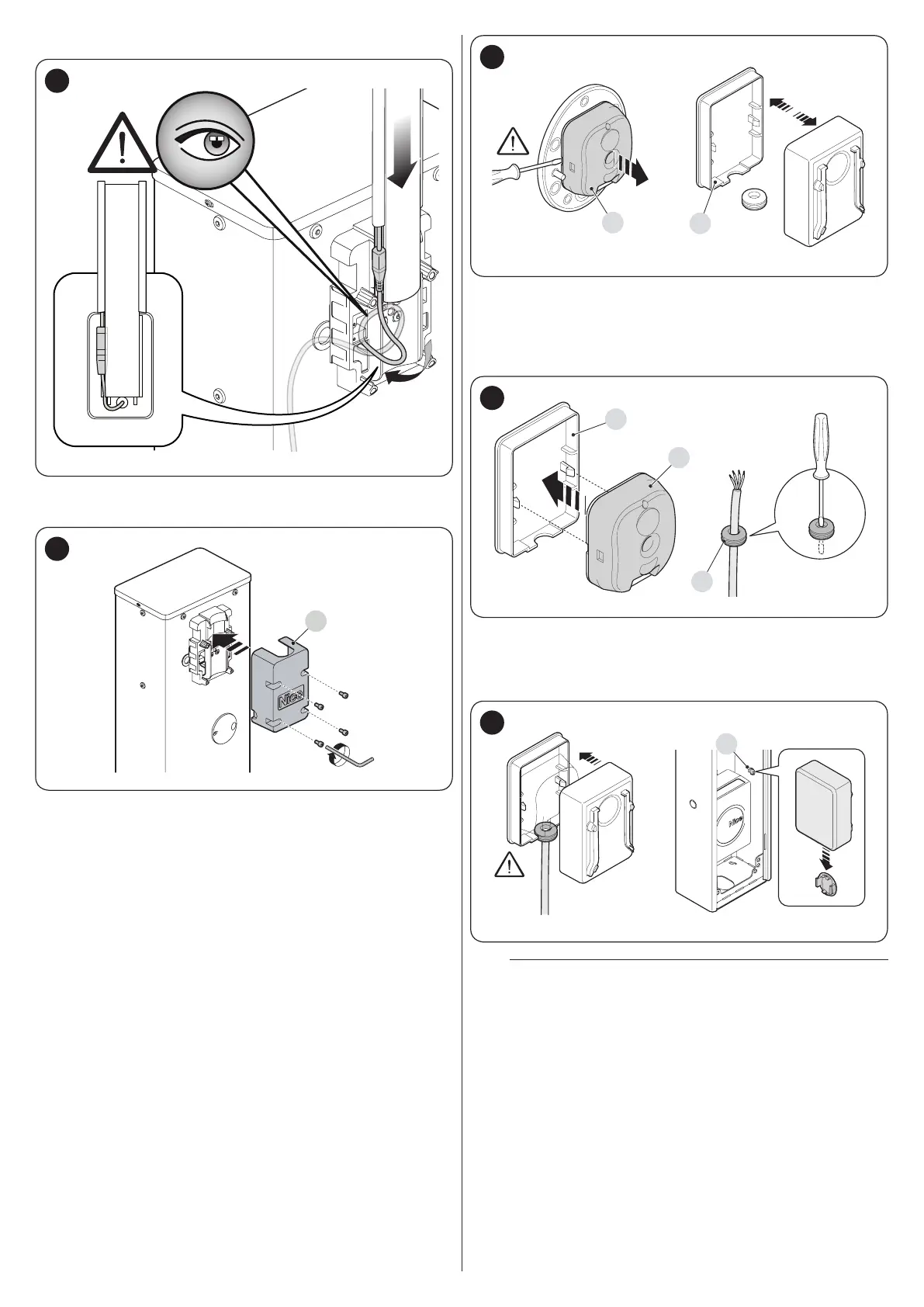 Nice

Nice