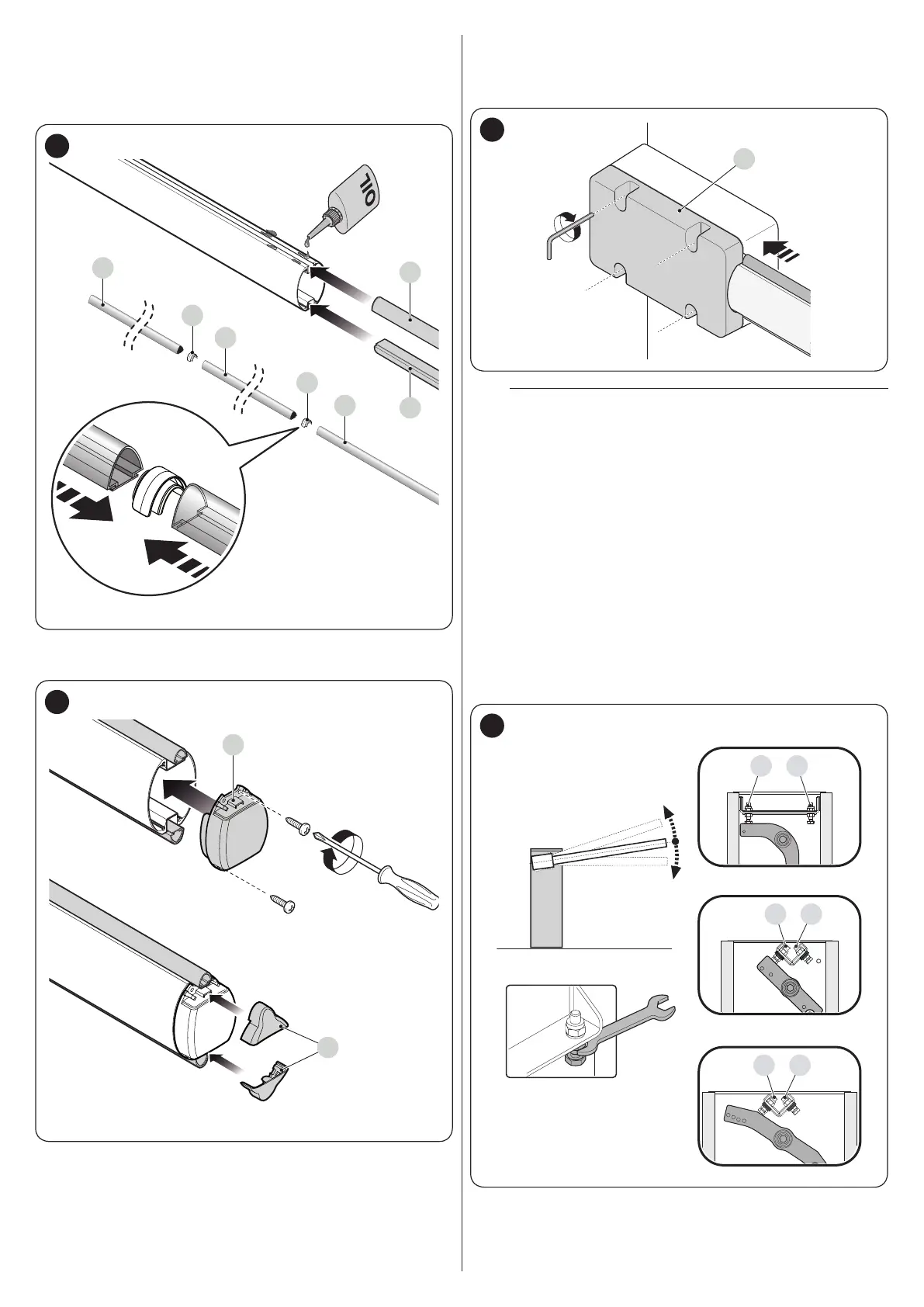 OIL