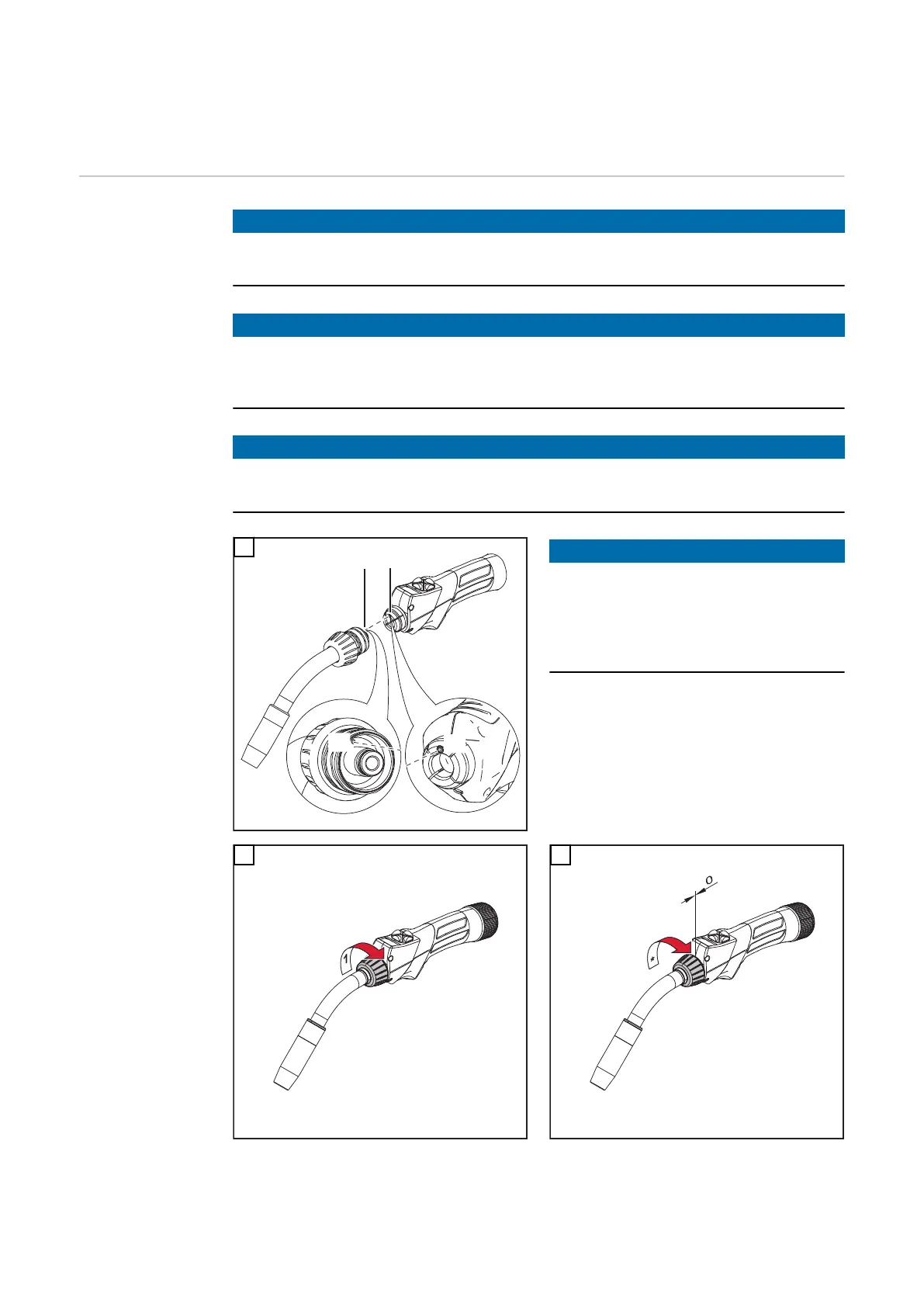 1

0

*