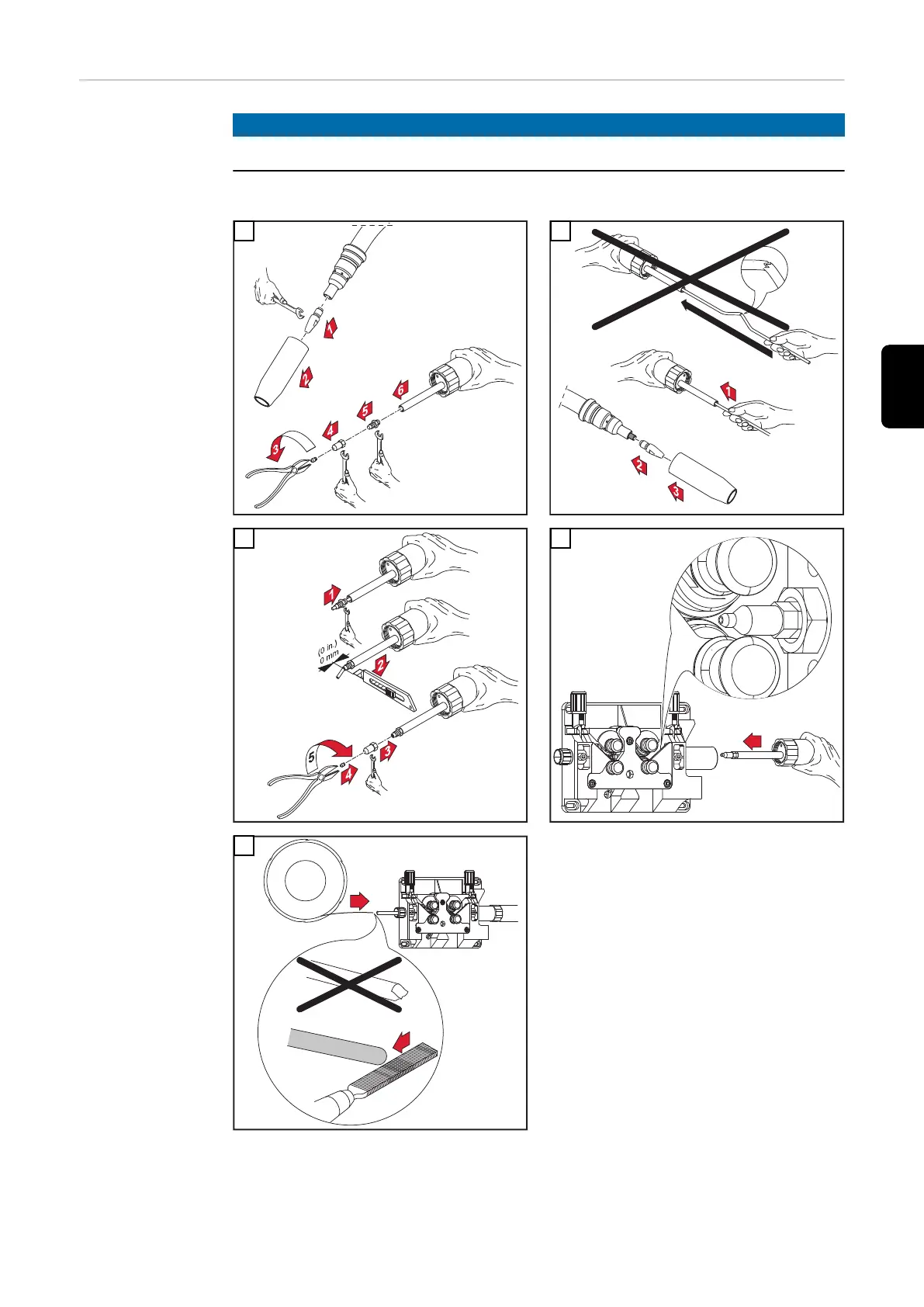 1
2
3
4
5
6

1
2
3

1
(0 in.)
0 mm
2
3
4
5