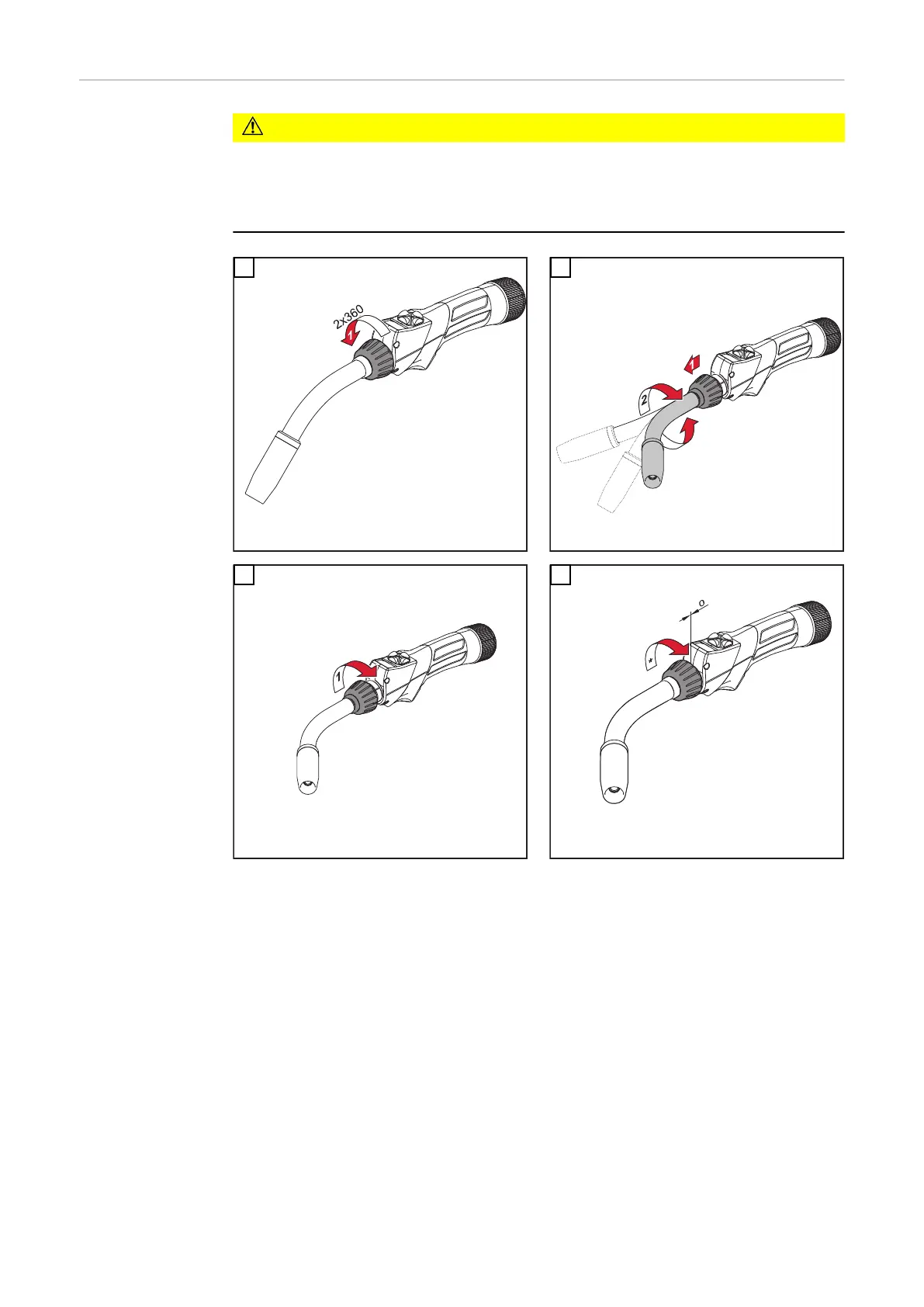 2x360

1

1

2

1

0

*