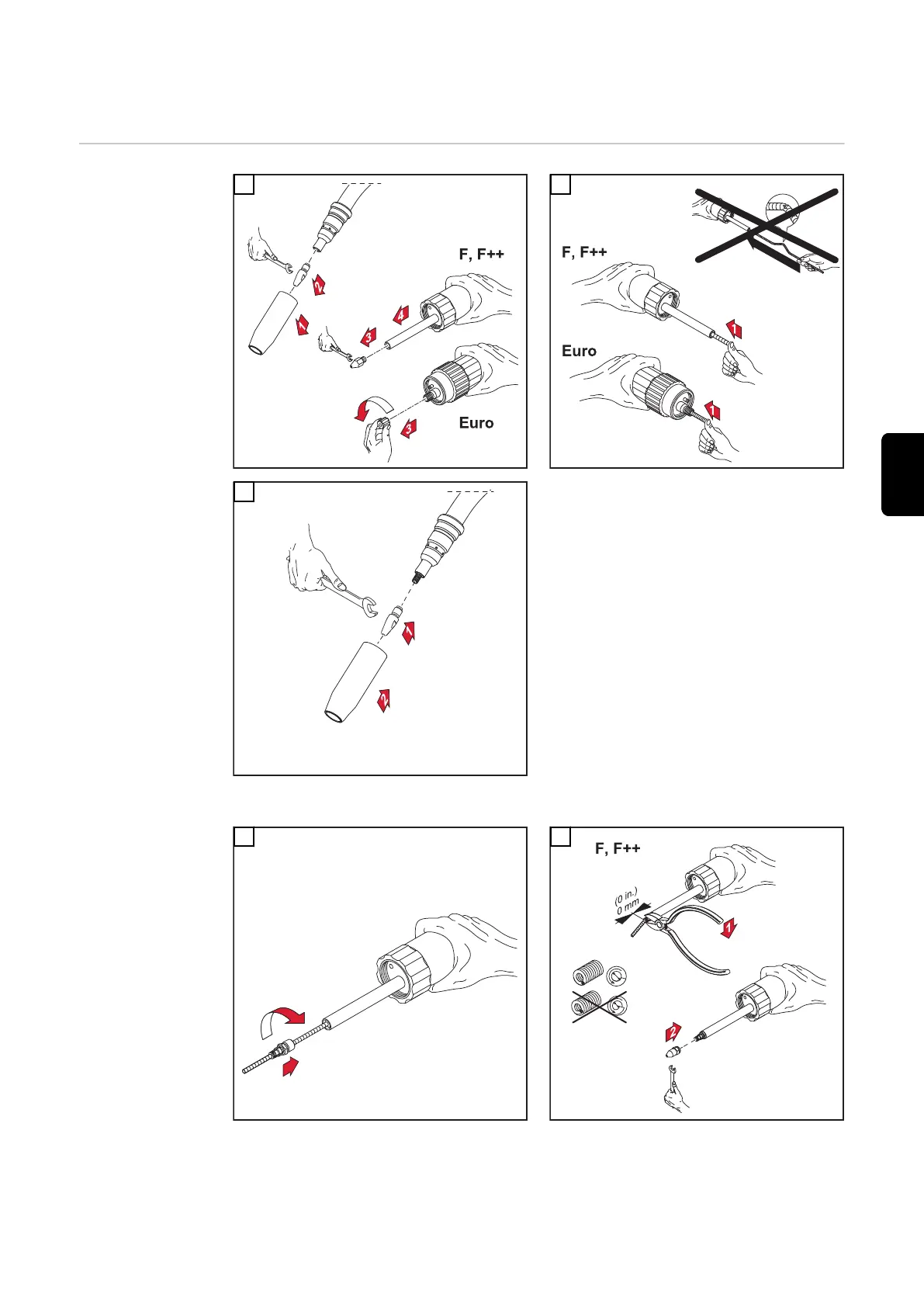 F, F++

2

1

3

4

3

Euro

F, F++

1

Euro

1

1

2

F, F++

(0 in.)
0 mm

1

2