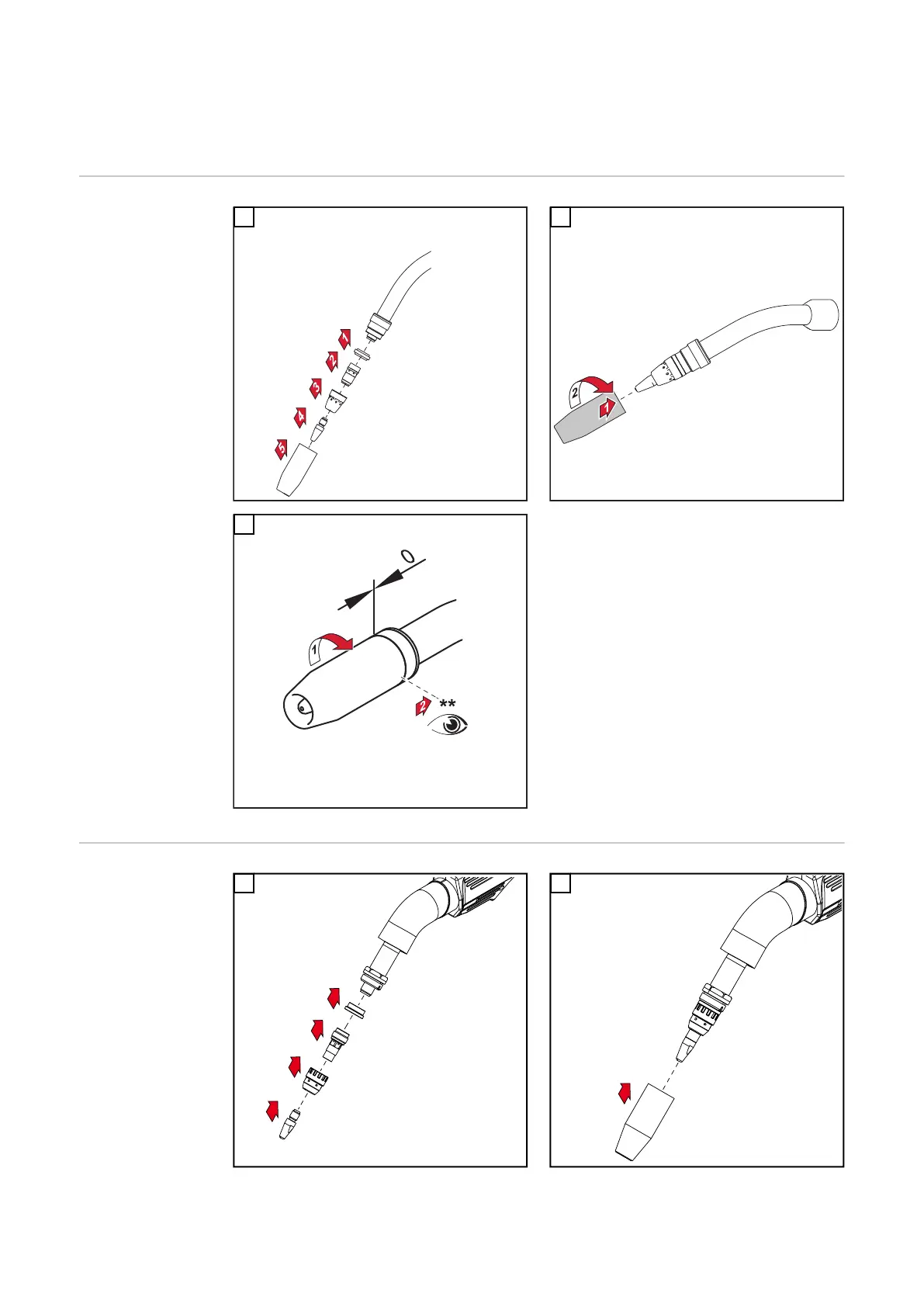 1
2
3
4
5

2
1

0
1
2
**