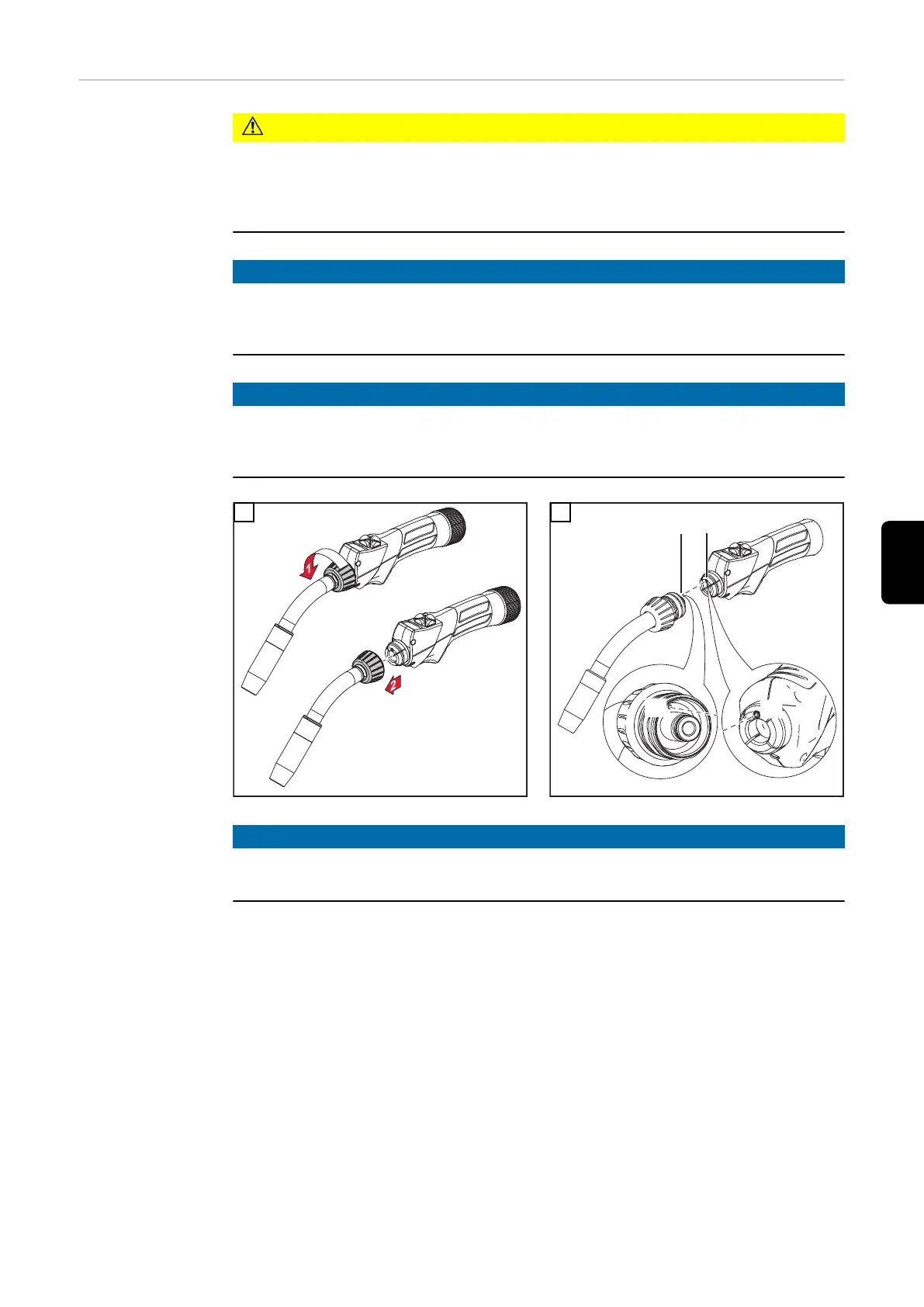 1

2