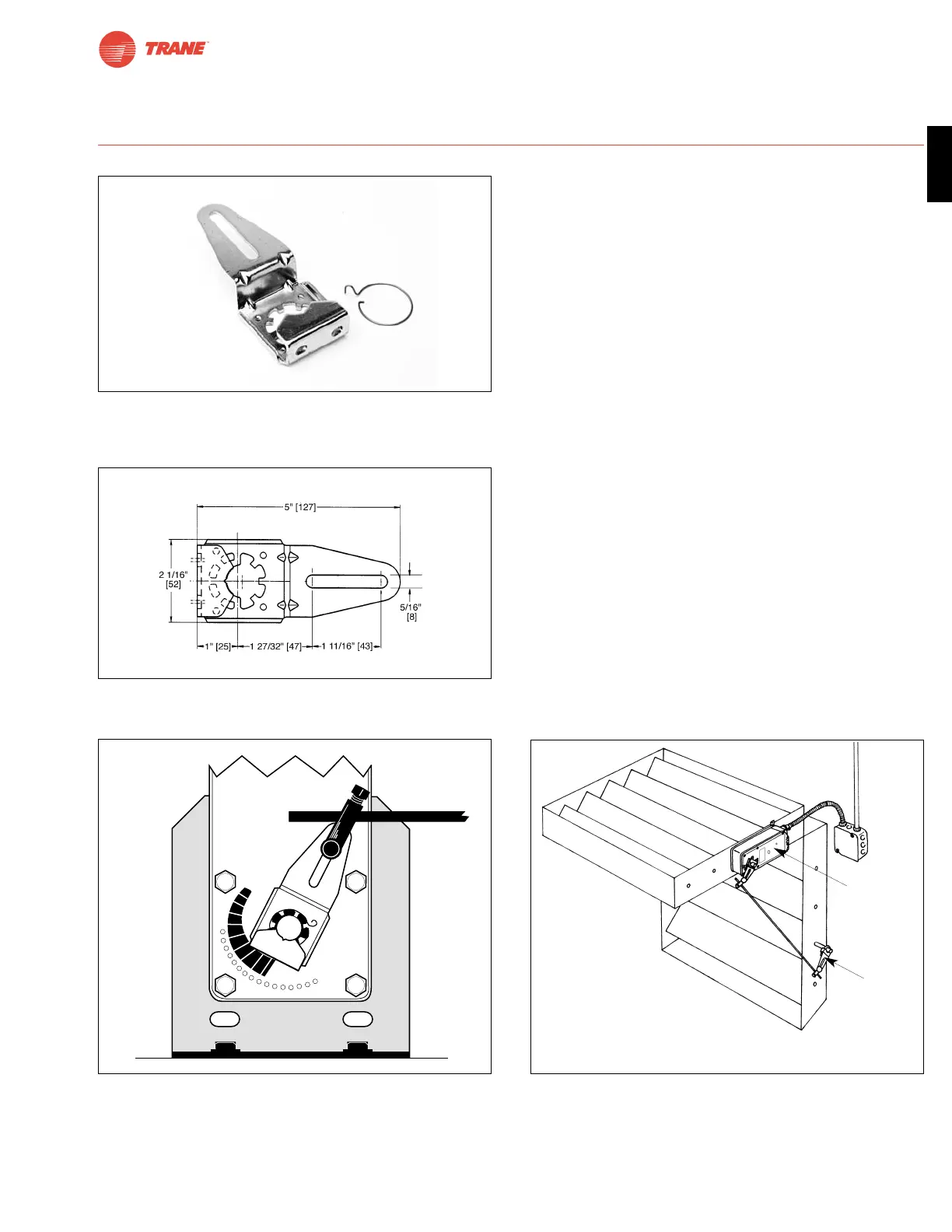 TRANE

5" [127]

2 1/16"
[52]

5/16"
[8]

1" [25]

1 27/32" [47]

1 11/16" [43]