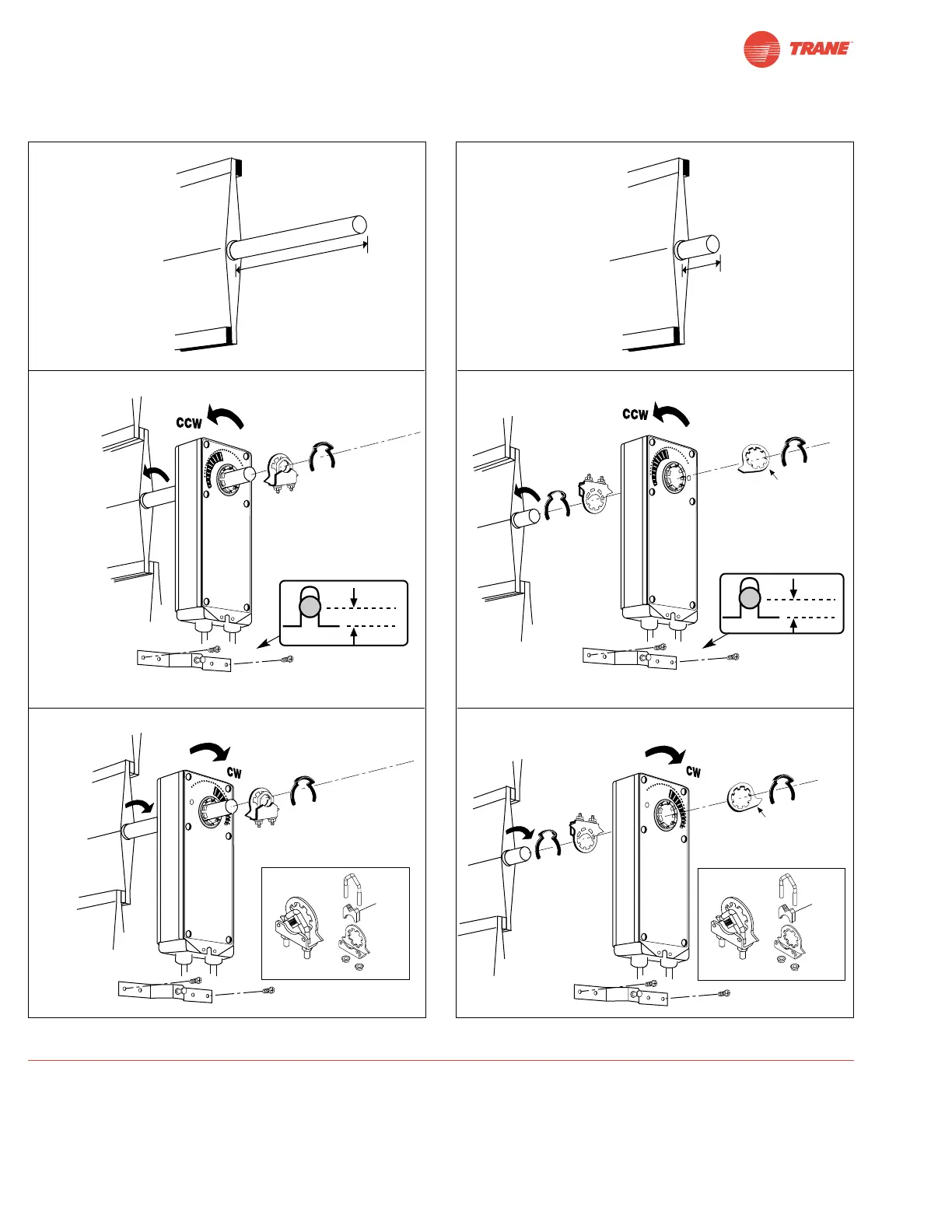 TRANE

CCW

CCW

CW

CW