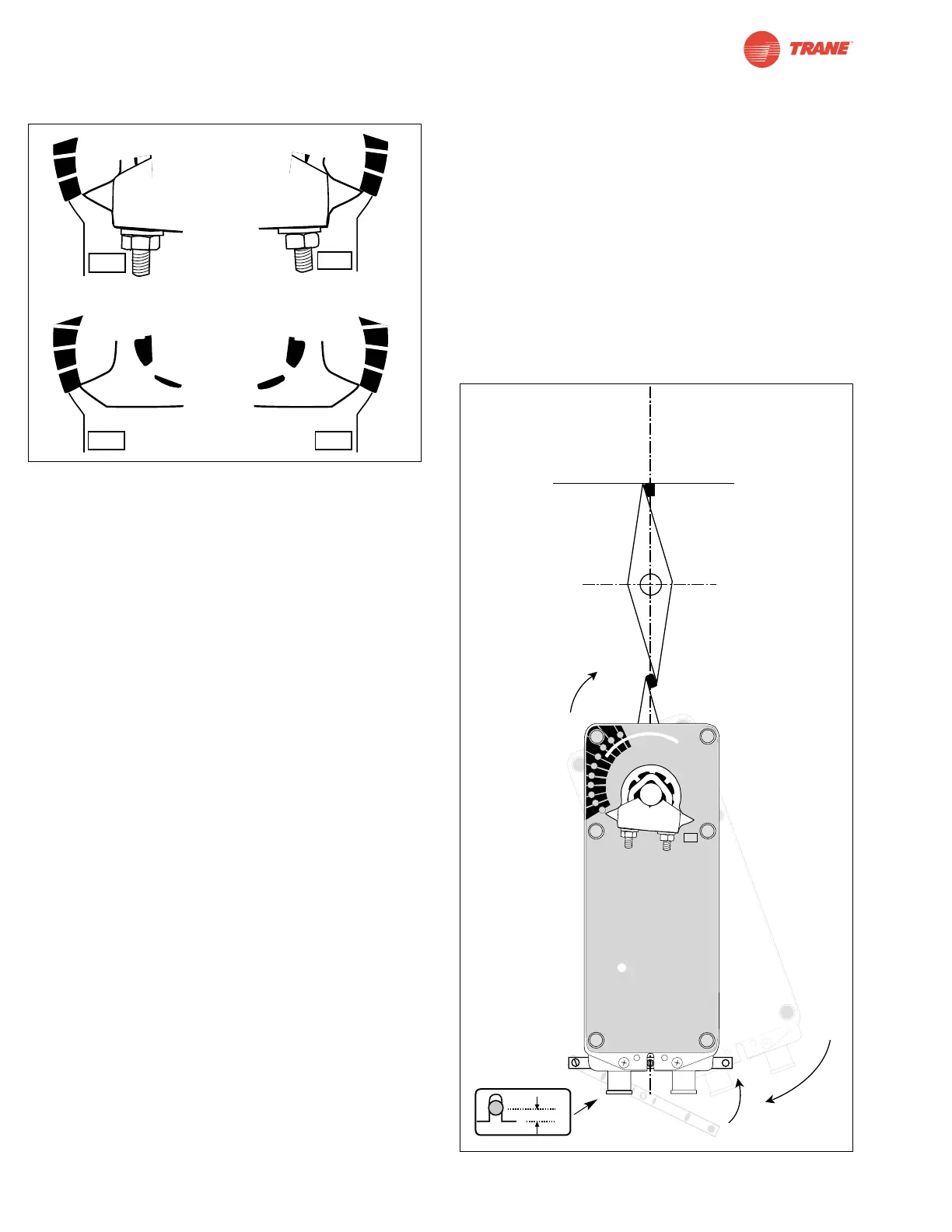 TRANE