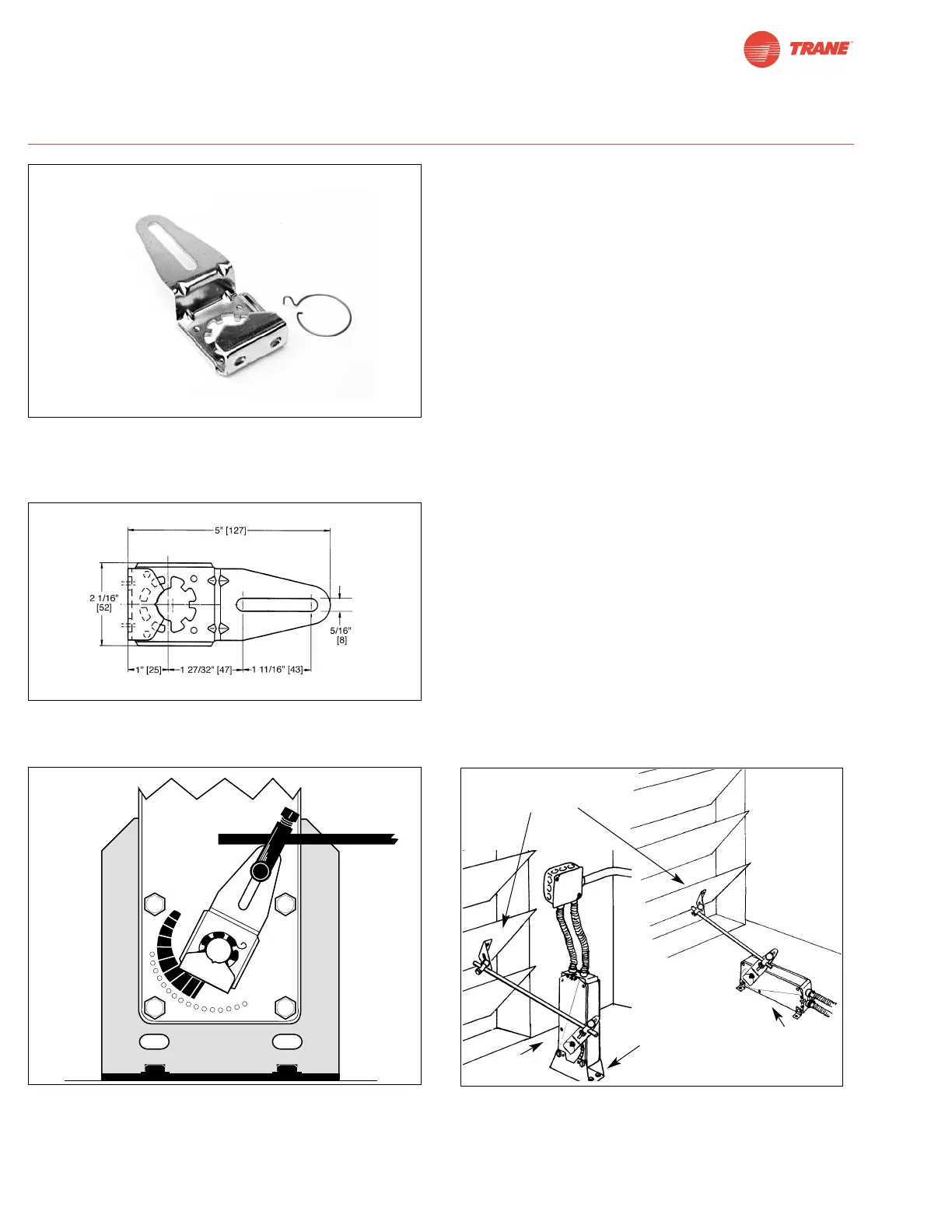 TRANE

5" [127]

2 1/16" [52]

5/16" [8]

1" [25]

1 27/32" [47]

1 11/16" [43]