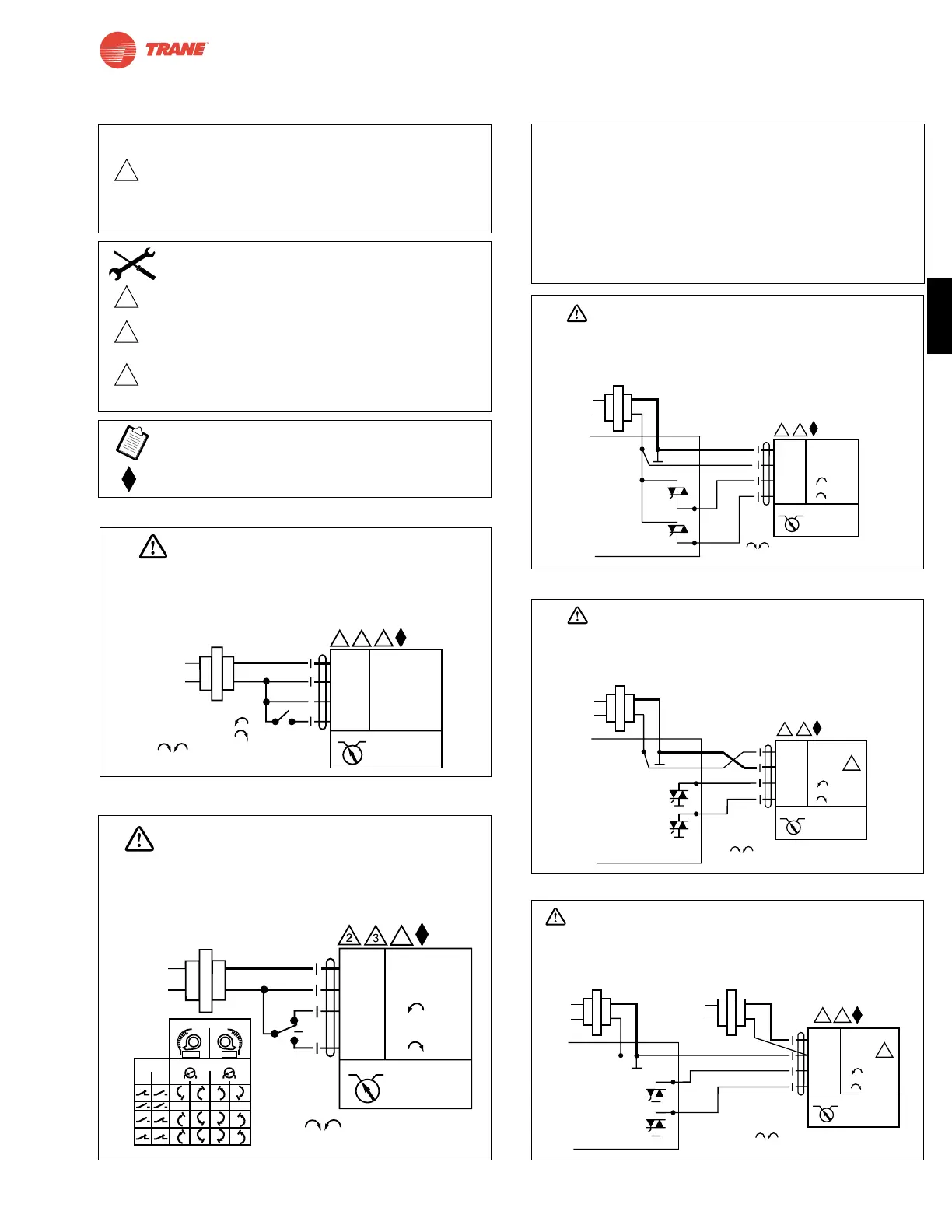 TRANE

2

3