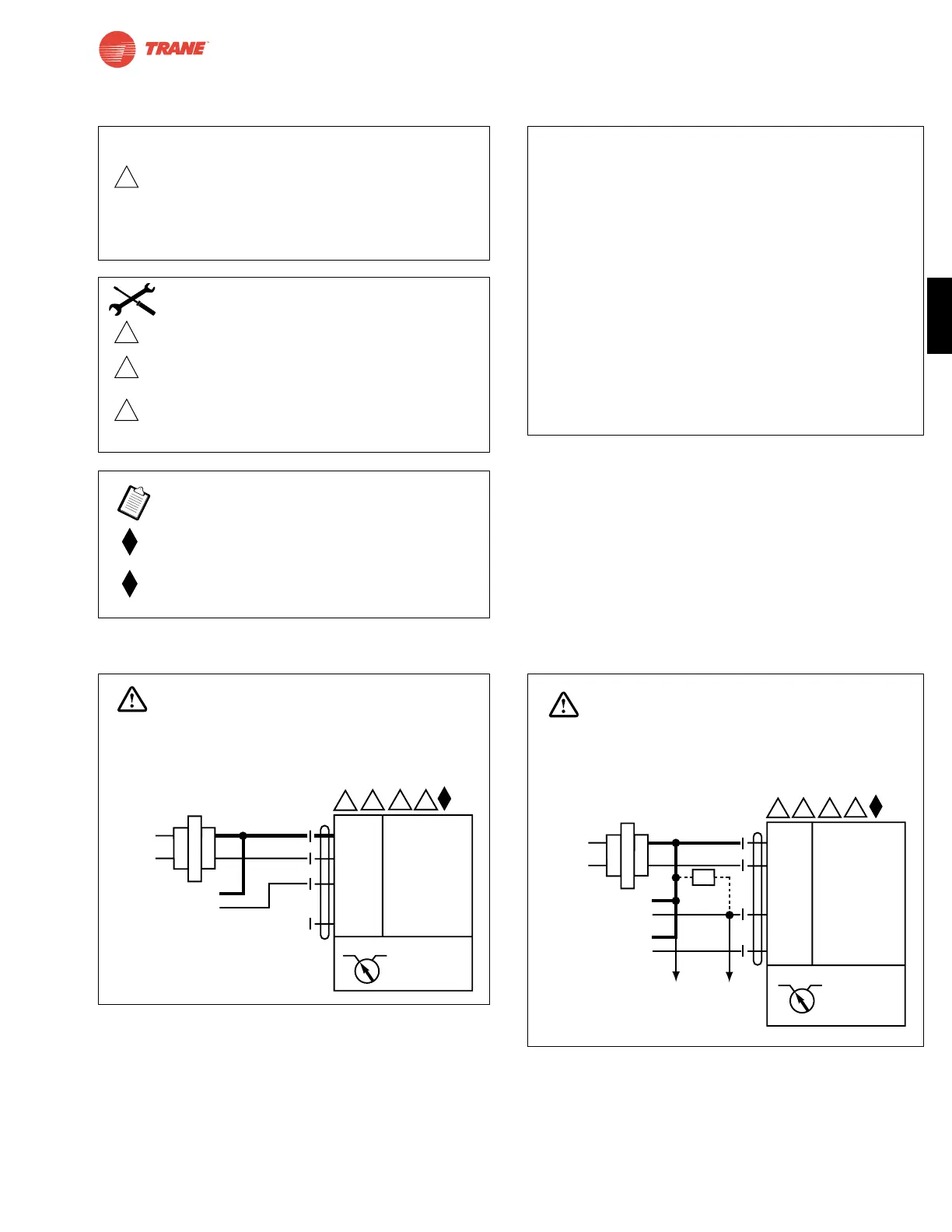 TRANE