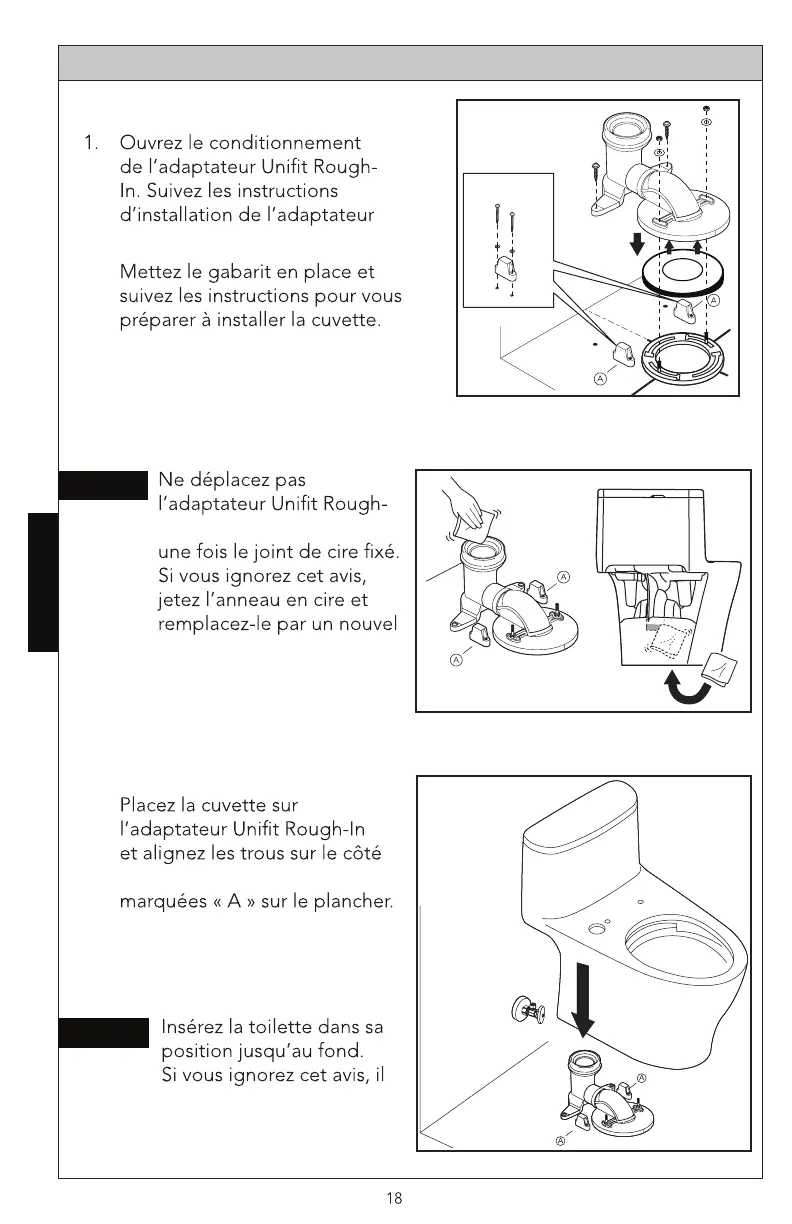 1. Ouvrez le conditionnement de l'adaptateur Unifit Rough-In. Suivez les instructions d'installation de l'adaptateur

Mettez le gabarit en place et suivez les instructions pour vous préparer à installer la cuvette.

A

A

Ne déplacez pas l'adaptateur Unifit Rough-

une fois le joint de cire fixé. Si vous ignorez cet avis, jetez l'anneau en cire et remplacez-le par un nouvel

A

A

Placez la cuvette sur l'adaptateur Unifit Rough-In et alignez les trous sur le côté

marquées « A » sur le plancher.

Insérez la toilette dans sa position jusqu'au fond. Si vous ignorez cet avis, il

A

A

18