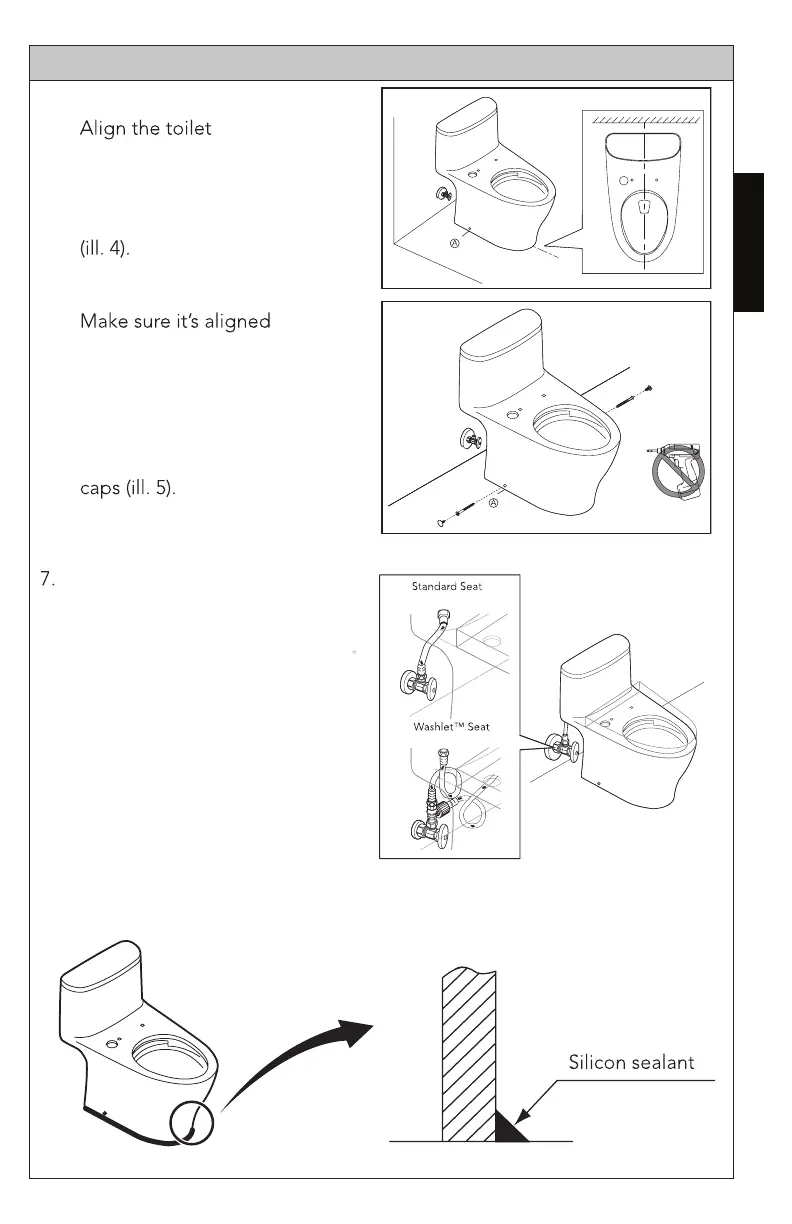 Align the toilet

(ill. 4).

A

Make sure it's aligned

caps (ill. 5).

A

7.

Standard Seat

Washlet™ Seat

Silicon sealant