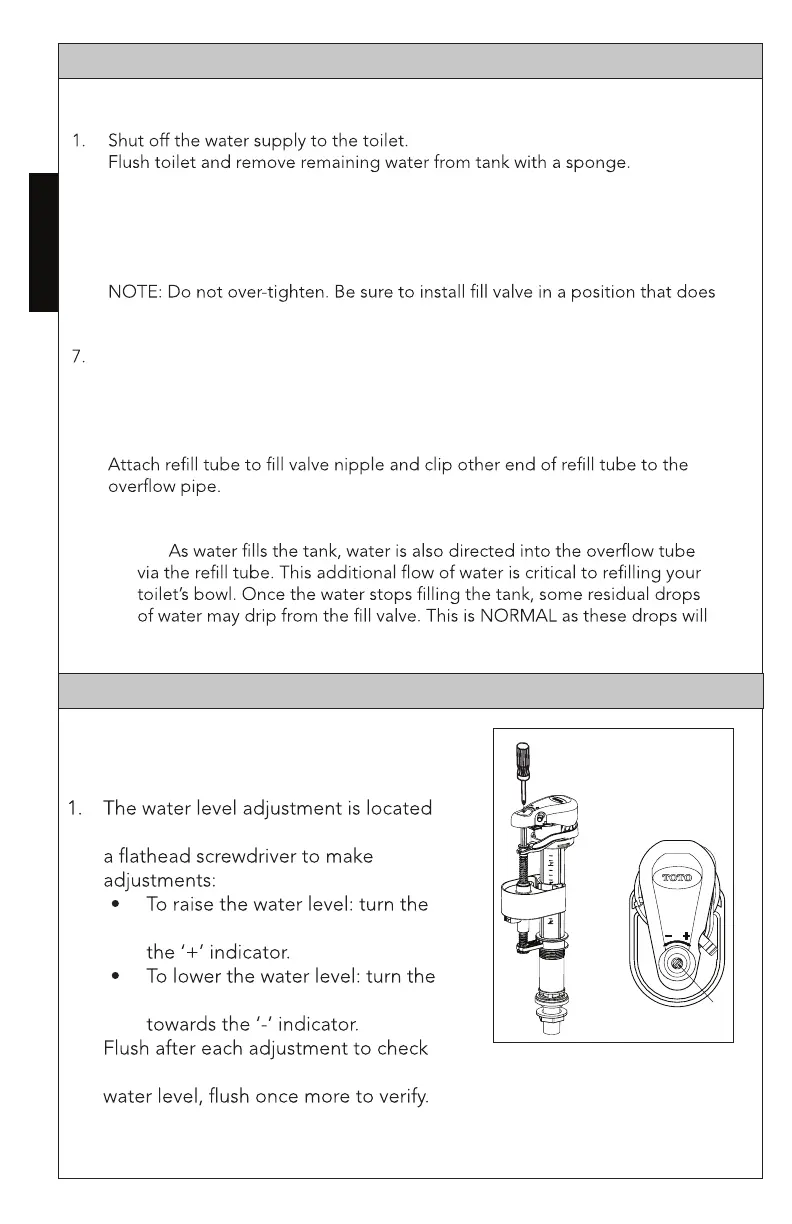 1. Shut off the water supply to the toilet.
Flush toilet and remove remaining water from tank with a sponge.

NOTE: Do not over-tighten. Be sure to install fill valve in a position that does

7.

Attach refill tube to fill valve nipple and clip other end of refill tube to the overflow pipe.

As water fills the tank, water is also directed into the overflow tube via the refill tube. This additional flow of water is critical to refilling your toilet's bowl. Once the water stops filling the tank, some residual drops of water may drip from the fill valve. This is NORMAL as these drops will

1. The water level adjustment is located

a flathead screwdriver to make adjustments:
• To raise the water level: turn the

the '+' indicator.
• To lower the water level: turn the

towards the '-' indicator.
Flush after each adjustment to check

water level, flush once more to verify.

TOTO
−
+