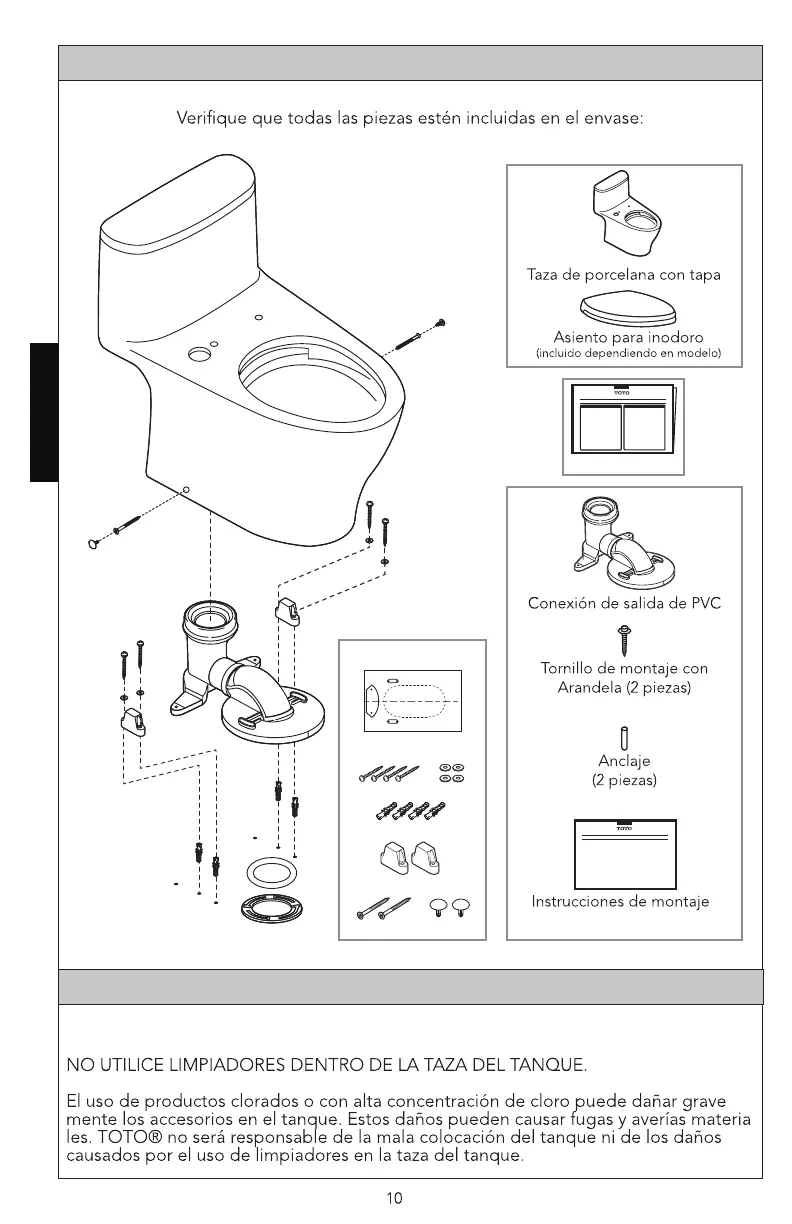 Verifique que todas las piezas estén incluidas en el envase:

Taza de porcelana con tapa

Asiento para inodoro
(incluido dependiendo en modelo)

TOTO

Conexión de salida de PVC

Tornillo de montaje con Arandela (2 piezas)

Anclaje
(2 piezas)

TOTO

Instrucciones de montaje

NO UTILICE LIMPIADORES DENTRO DE LA TAZA DEL TANQUE.

El uso de productos clorados o con alta concentración de cloro puede dañar grave mente los accesorios en el tanque. Estos daños pueden causar fugas y averías materia les. TOTO® no será responsable de la mala colocación del tanque ni de los daños causados por el uso de limpiadores en la taza del tanque.

10