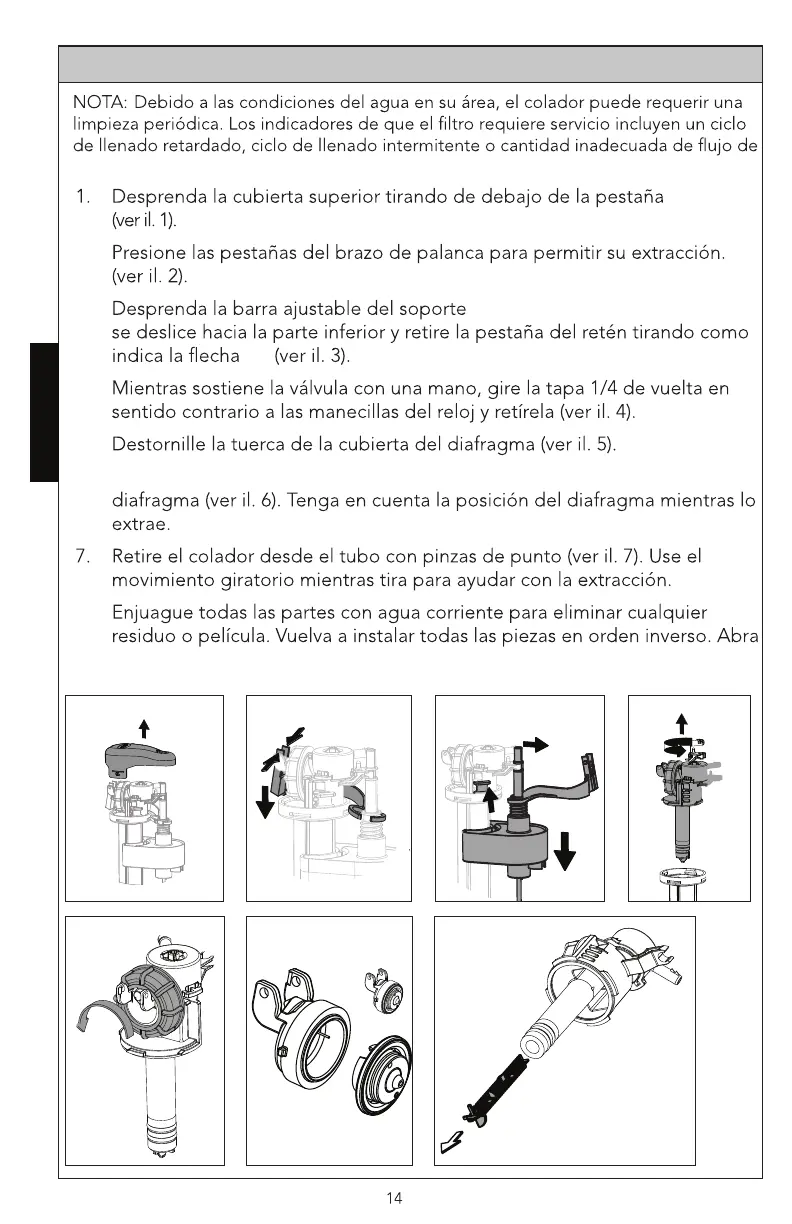 NOTA: Debido a las condiciones del agua en su área, el colador puede requerir una limpieza periódica. Los indicadores de que el filtro requiere servicio incluyen un ciclo de llenado retardado, ciclo de llenado intermitente o cantidad inadecuada de flujo de

1. Desprenda la cubierta superior tirando de debajo de la pestaña (ver il. 1).

Presione las pestañas del brazo de palanca para permitir su extracción. (ver il. 2).

Desprenda la barra ajustable del soporte se deslice hacia la parte inferior y retire la pestaña del retén tirando como indica la flecha (ver il. 3).

Mientras sostiene la válvula con una mano, gire la tapa 1/4 de vuelta en sentido contrario a las manecillas del reloj y retírela (ver il. 4).

Destornille la tuerca de la cubierta del diafragma (ver il. 5).

diafragma (ver il. 6). Tenga en cuenta la posición del diafragma mientras lo extrae.

7. Retire el colador desde el tubo con pinzas de punto (ver il. 7). Use el movimiento giratorio mientras tira para ayudar con la extracción.

Enjuague todas las partes con agua corriente para eliminar cualquier residuo o película. Vuelva a instalar todas las piezas en orden inverso. Abra

14