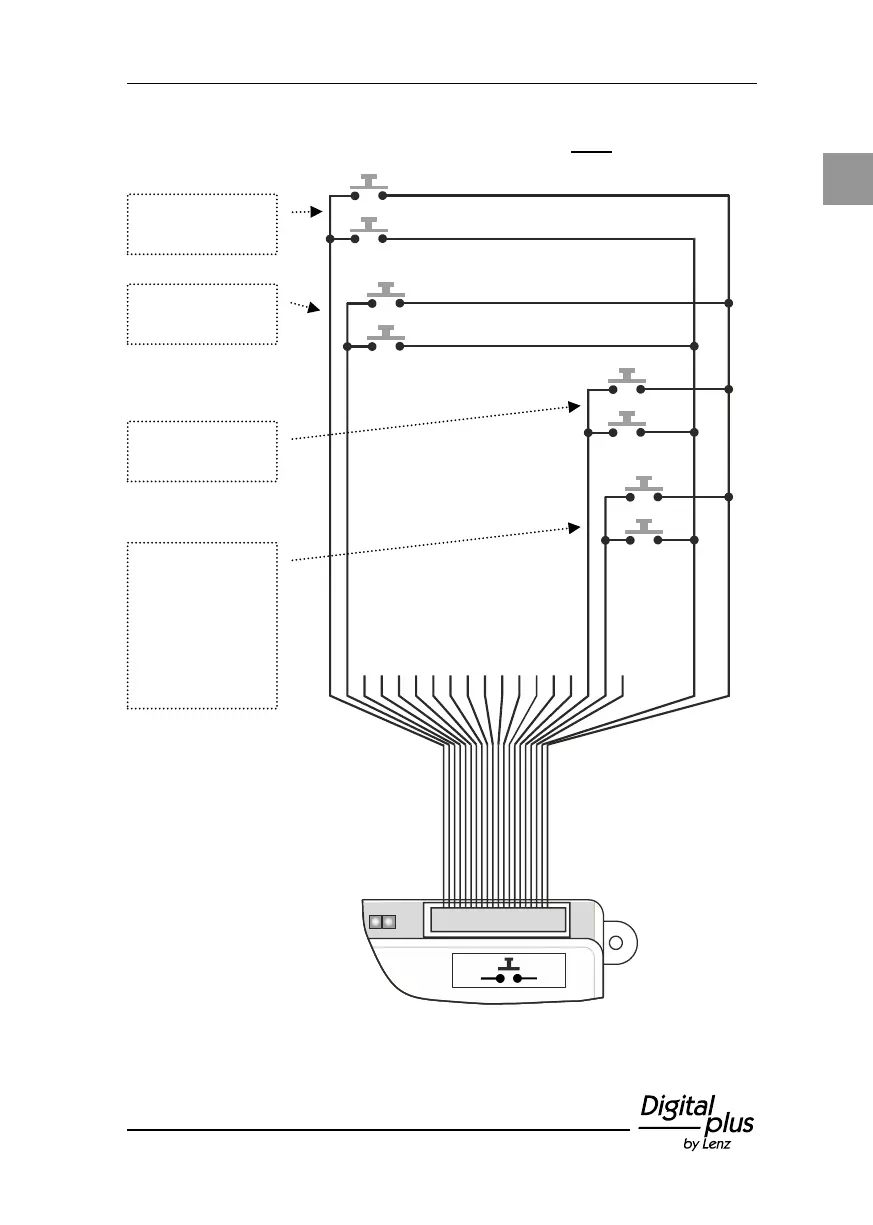 Digital plus
by Lenz