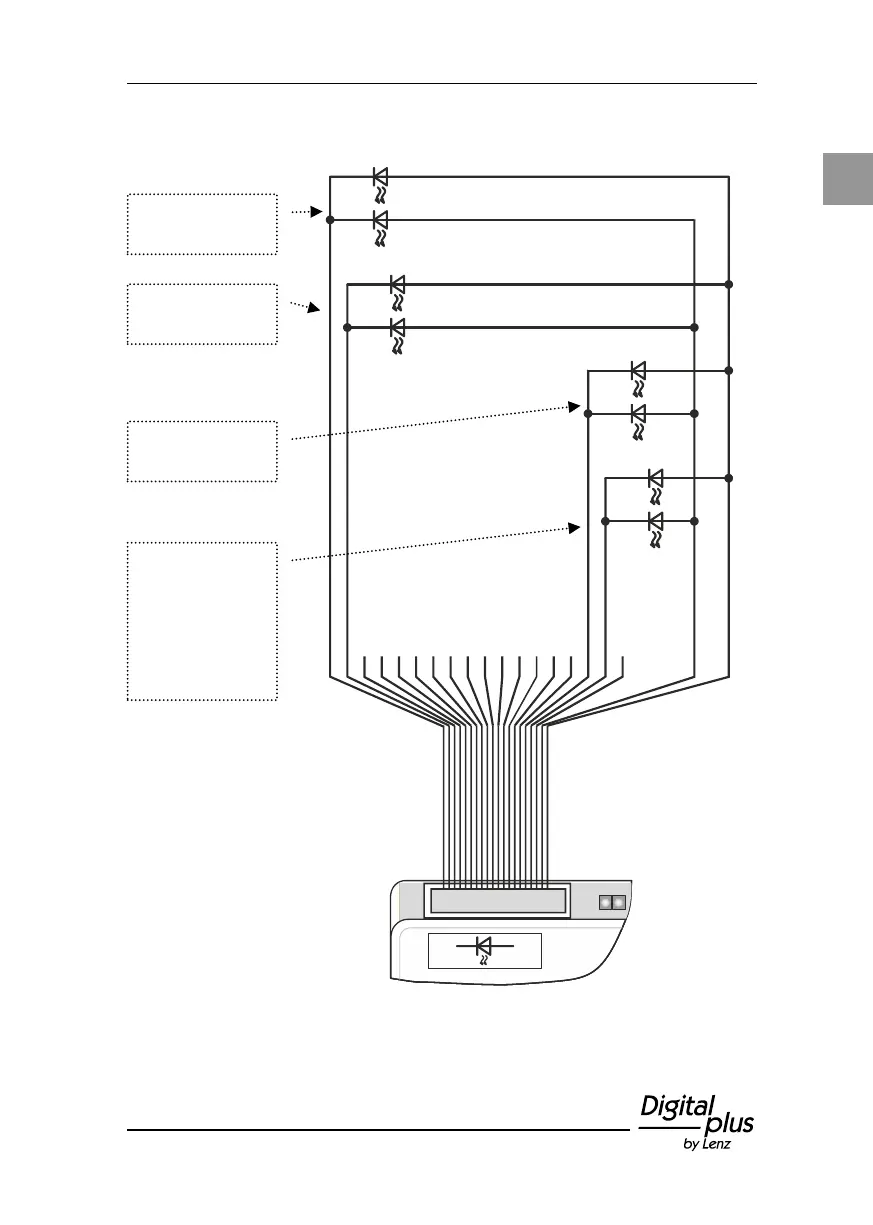 Digital plus
by Lenz