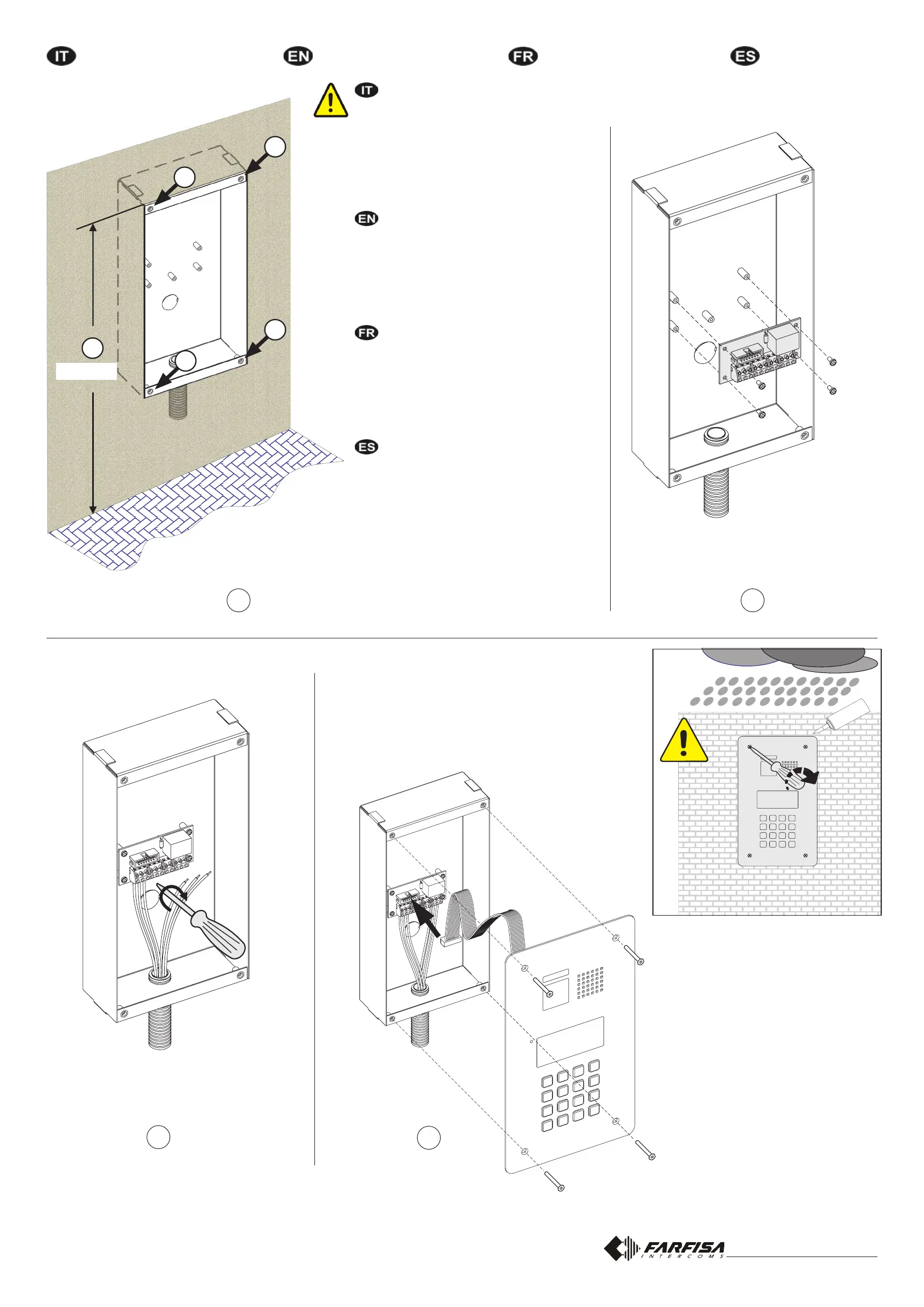 IT EN FR ES

IT

EN

FR

ES

FARFISA
INTERCOMS