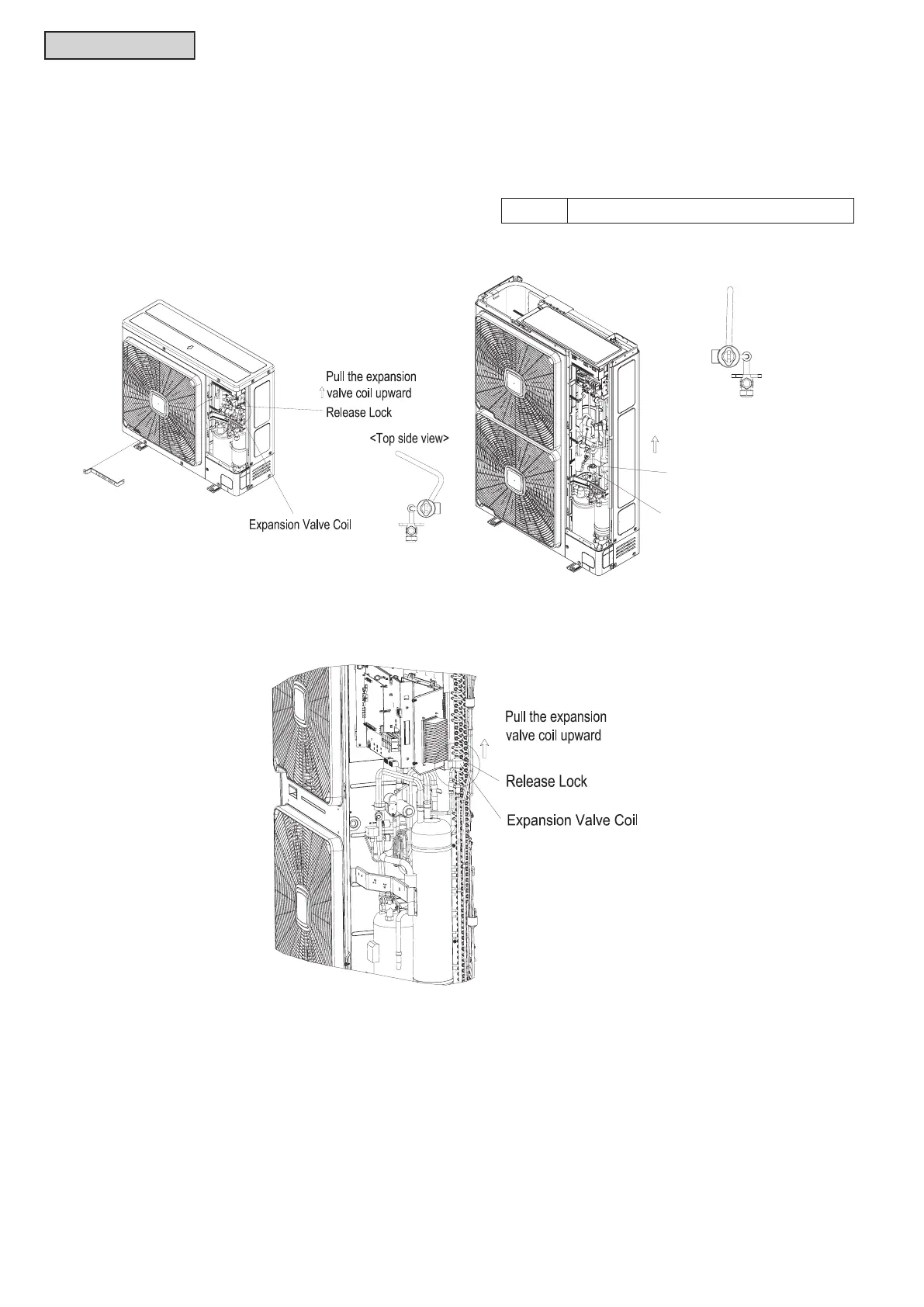 Pull the expansion
valve coil upward
Release Lock
<Top side view>
Expansion Valve Coil

Pull the expansion
valve coil upward
Release Lock
Expansion Valve Coil