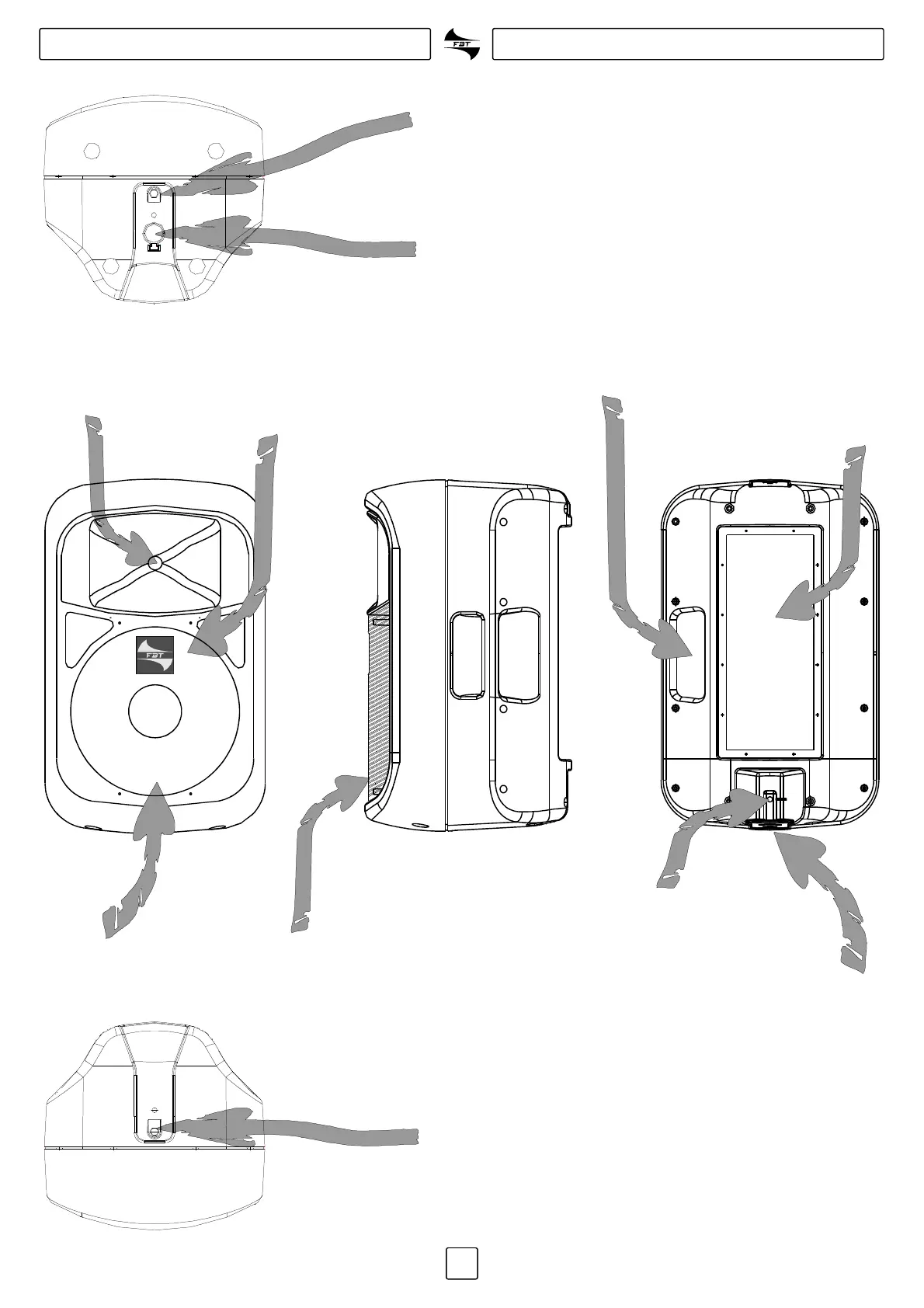 FBT

FBT