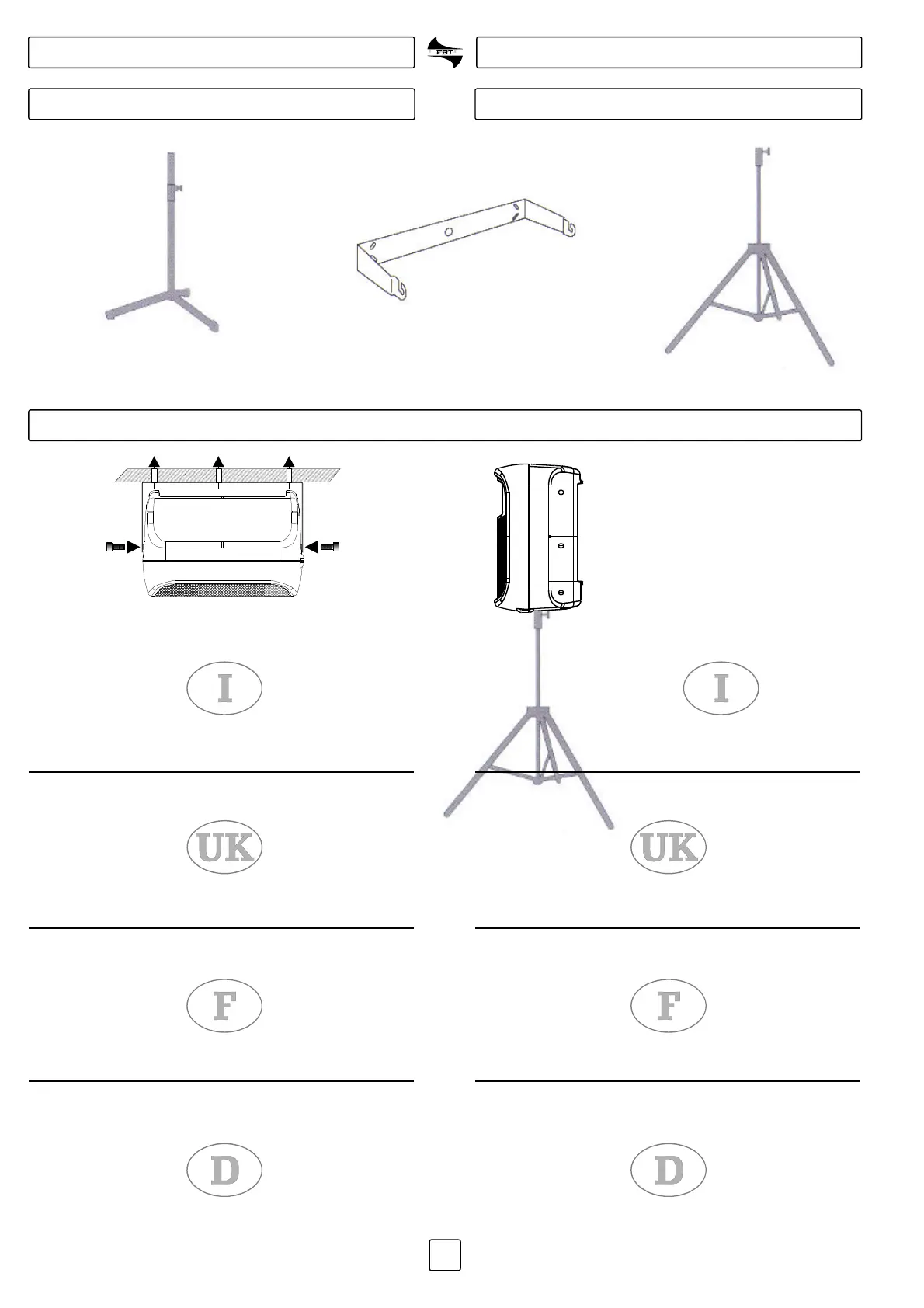 FBT

I

I

UK

UK

F

F

D

D