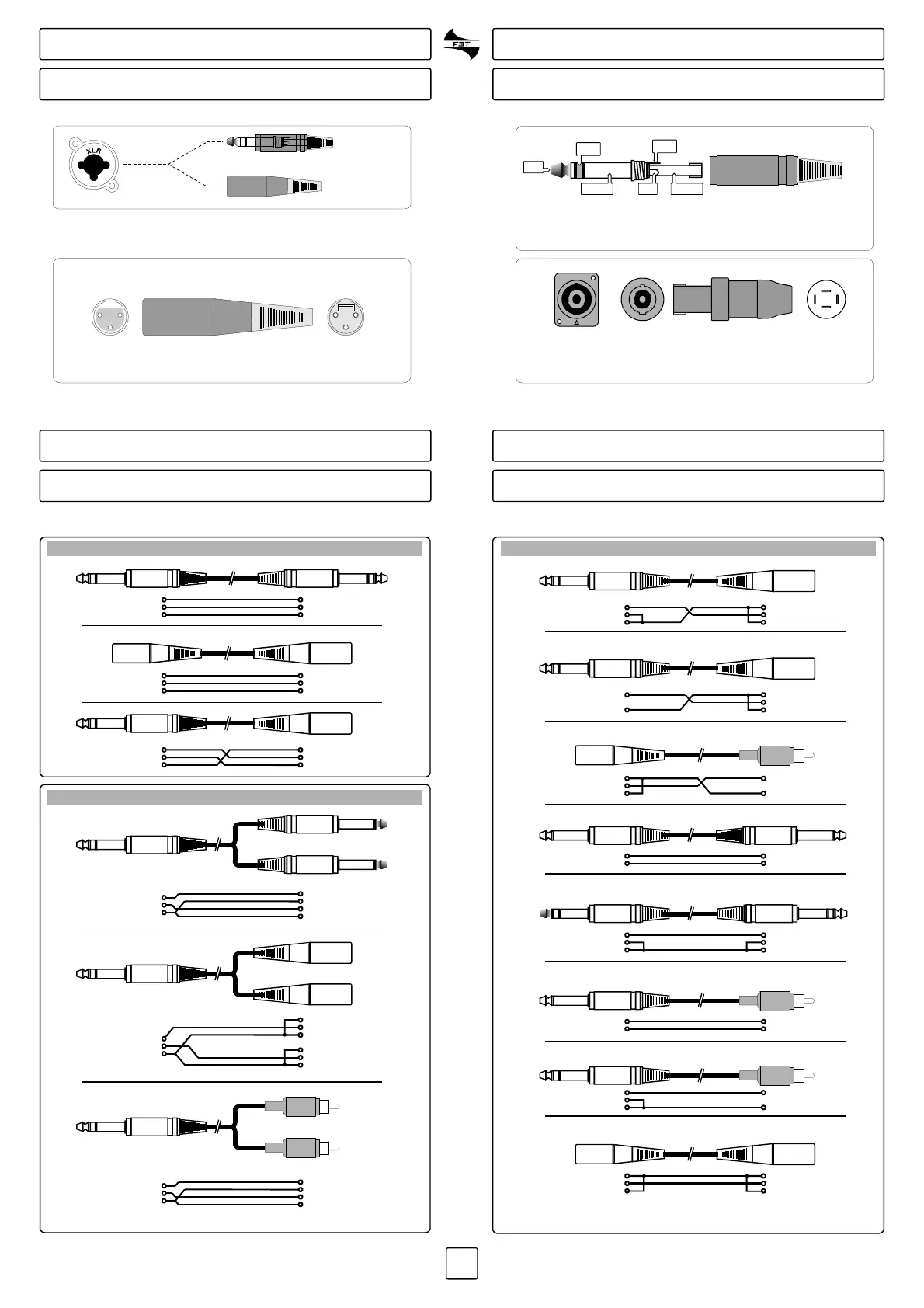 FBT

XLR