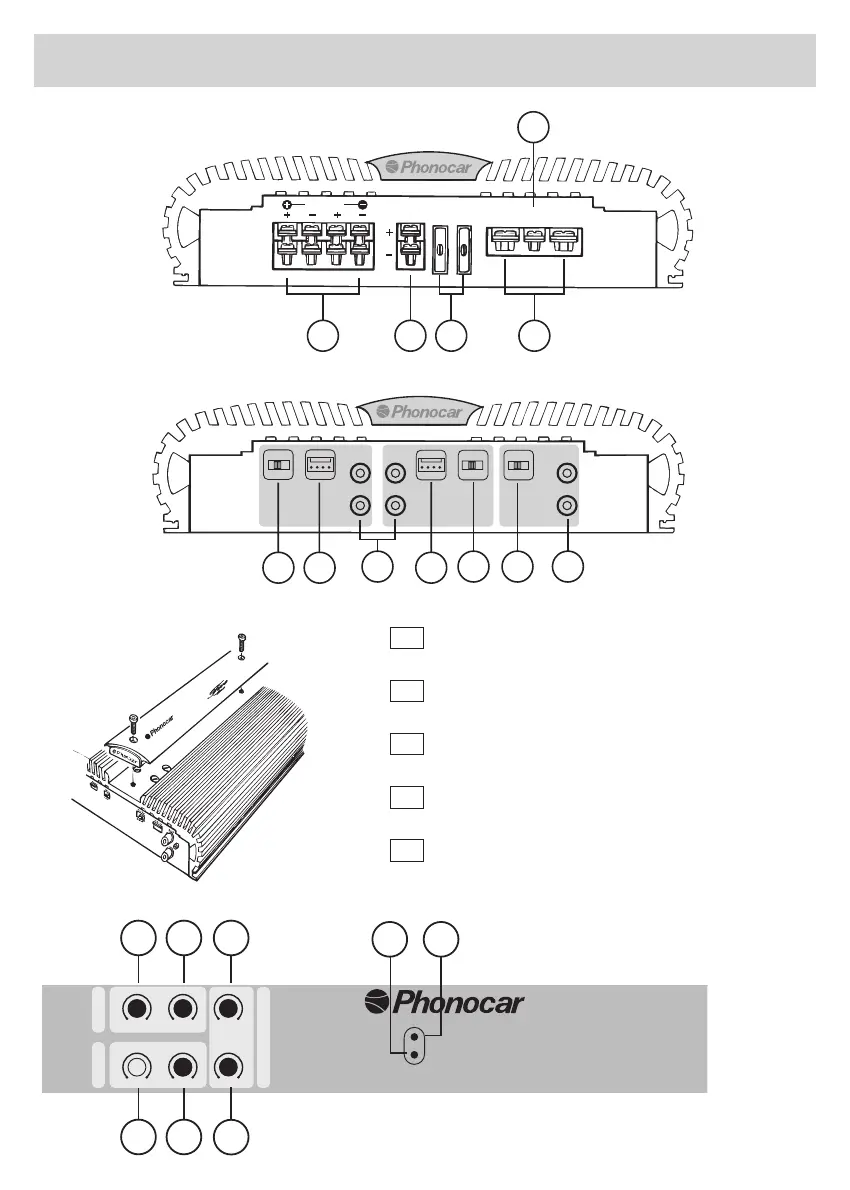 Phonocar

+ − + − + −

Phonocar

Phonocar

Phonocar