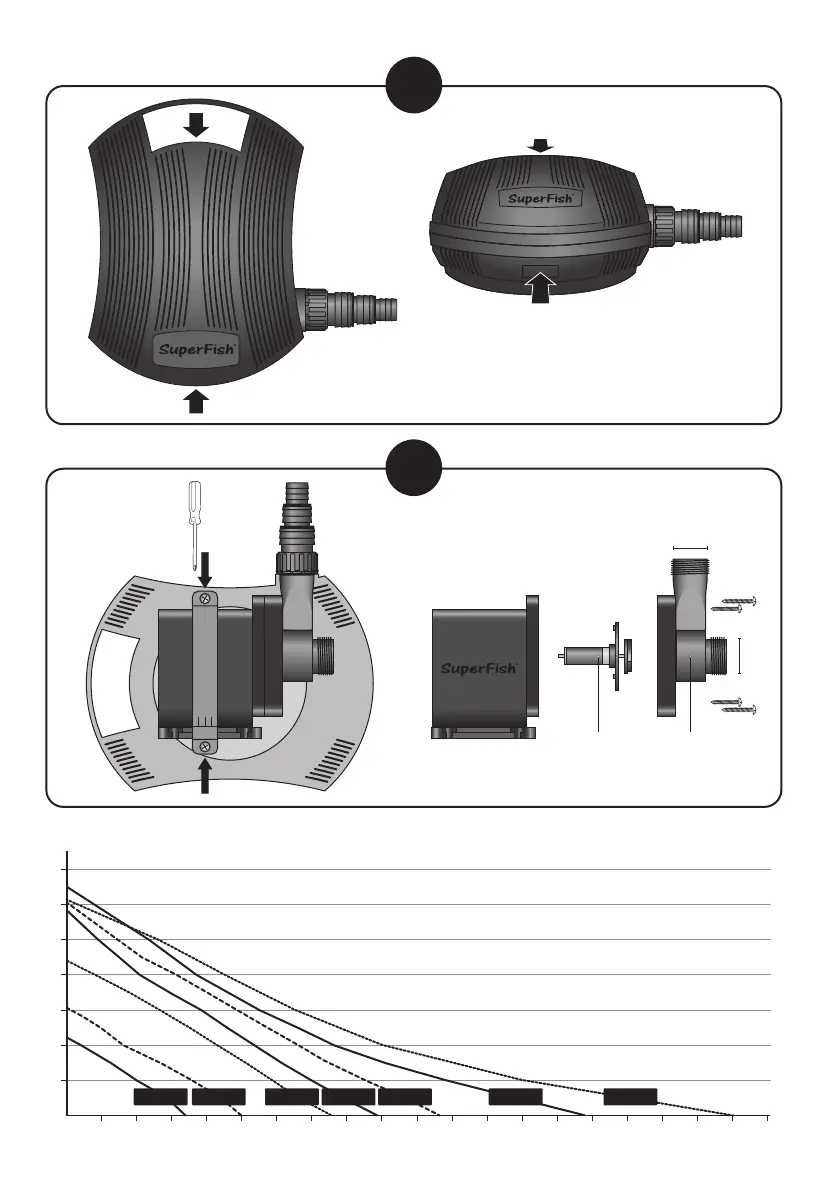 SuperFish

SuperFish

SuperFish