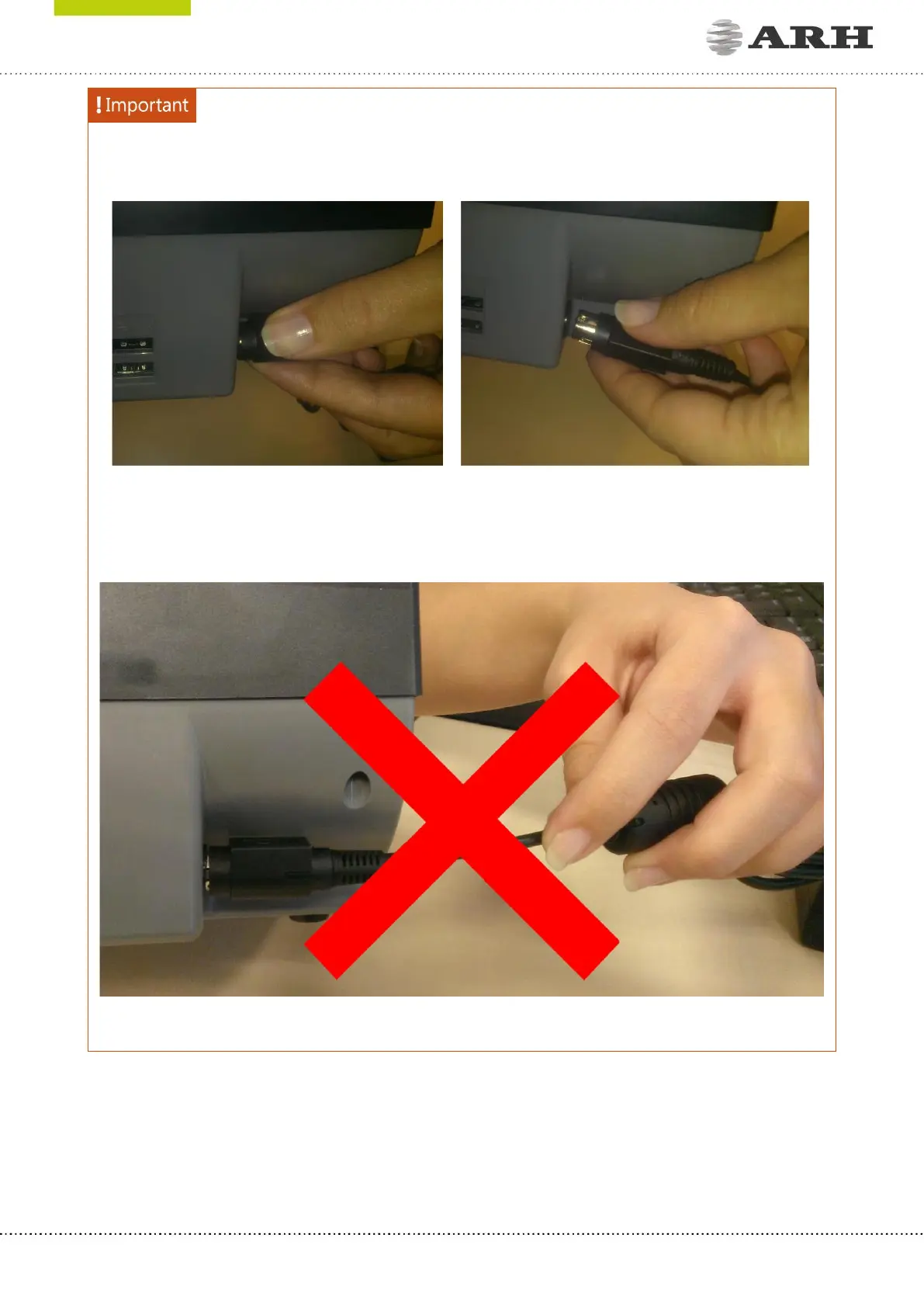 ARH

! Important