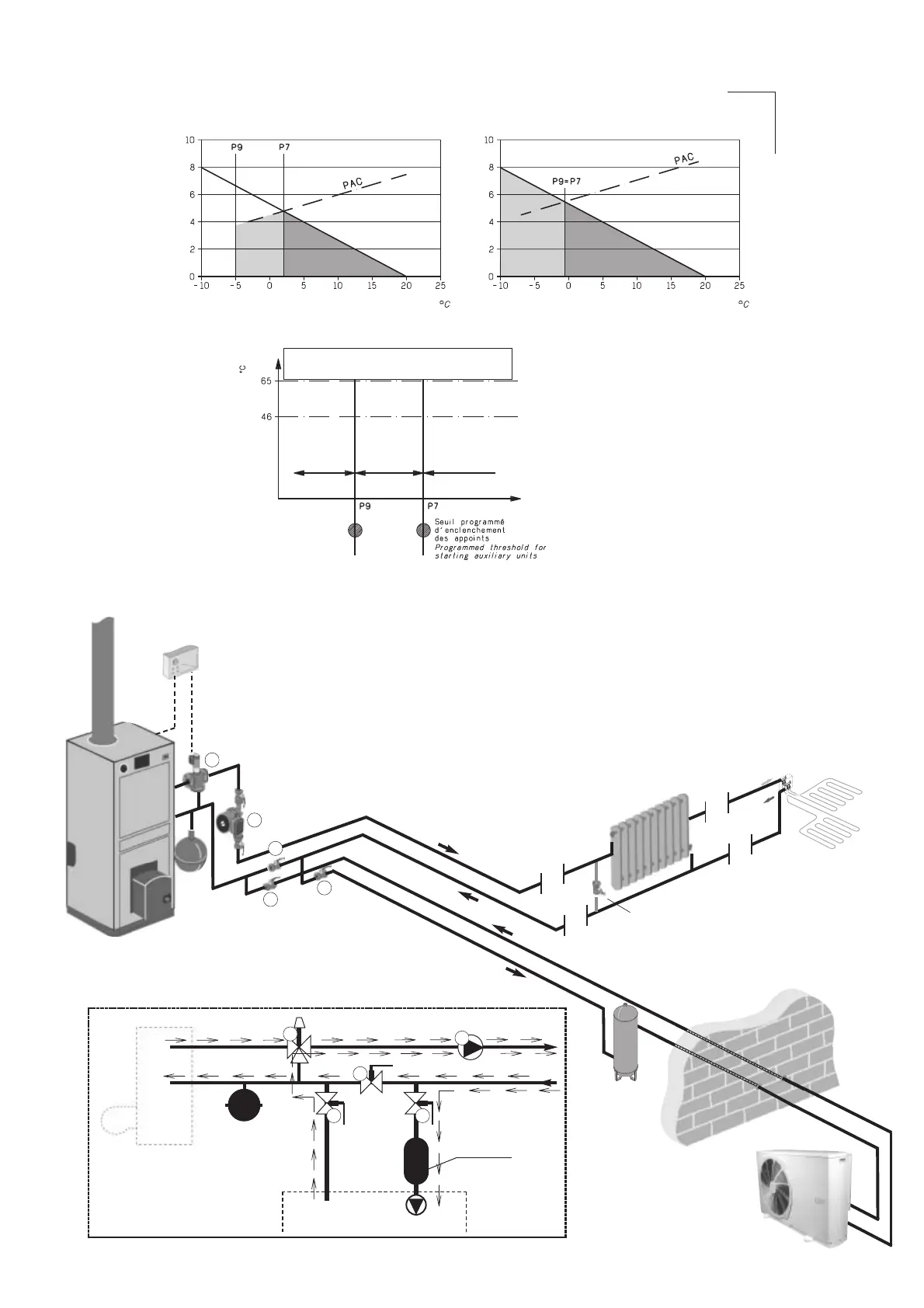 10
8
6
4
2
0
P9
P7
PAC
-10 -5 0 5 10 15 20 25
°C

10
8
6
4
2
0
P9=P7
PAC
-10 -5 0 5 10 15 20 25
°C

°C
65
46
P9
P7
Seuil programmé d'enclenchement des appoints
Programmed threshold for starting auxiliary units